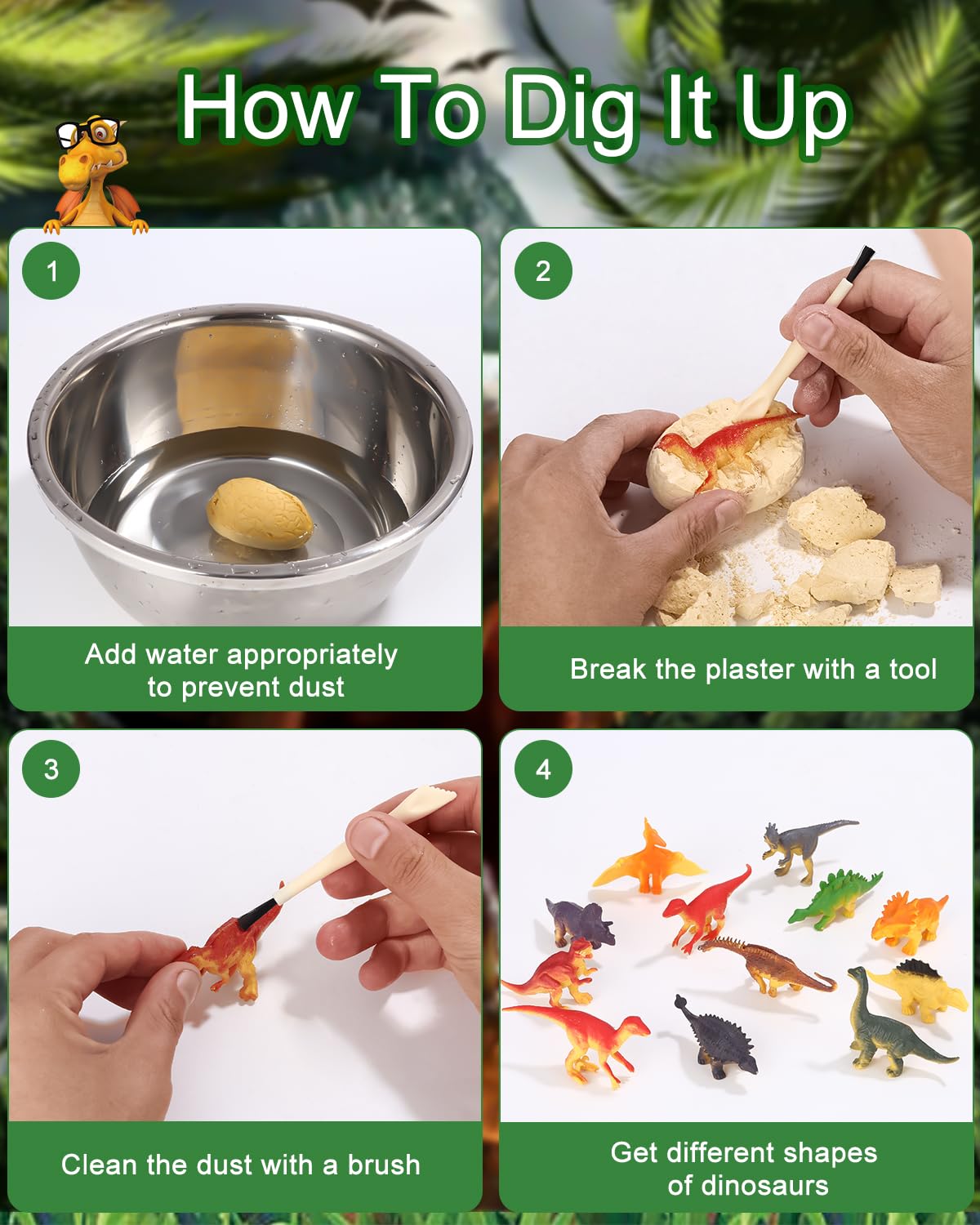 How To Dig It Up

1

Add water appropriately to prevent dust

2

Break the plaster with a tool

3

Clean the dust with a brush

4

Get different shapes of dinosaurs