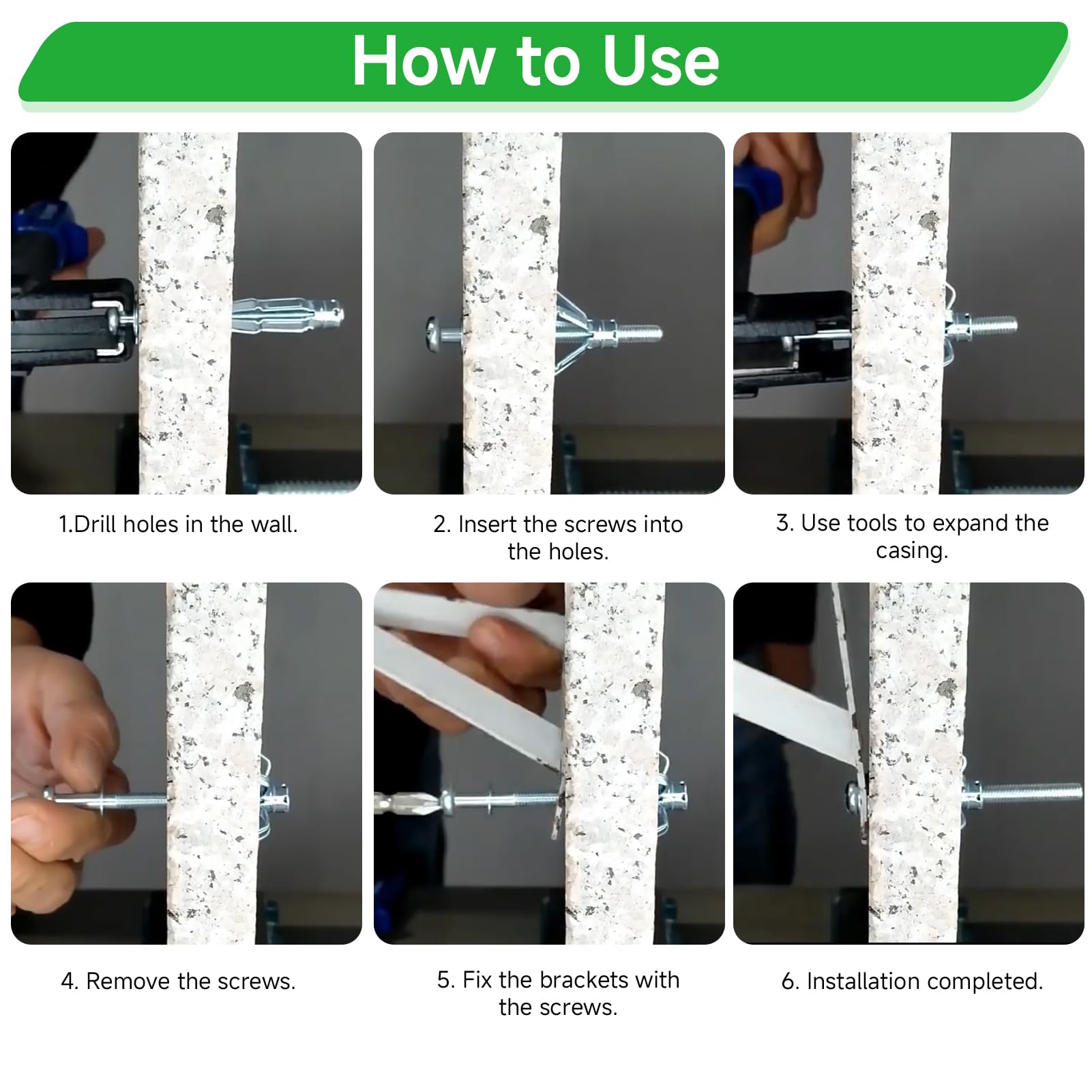 How to Use

1.Drill holes in the wall.

2. Insert the screws into the holes.

3. Use tools to expand the casing.

4. Remove the screws.

5. Fix the brackets with the screws.

6. Installation completed.