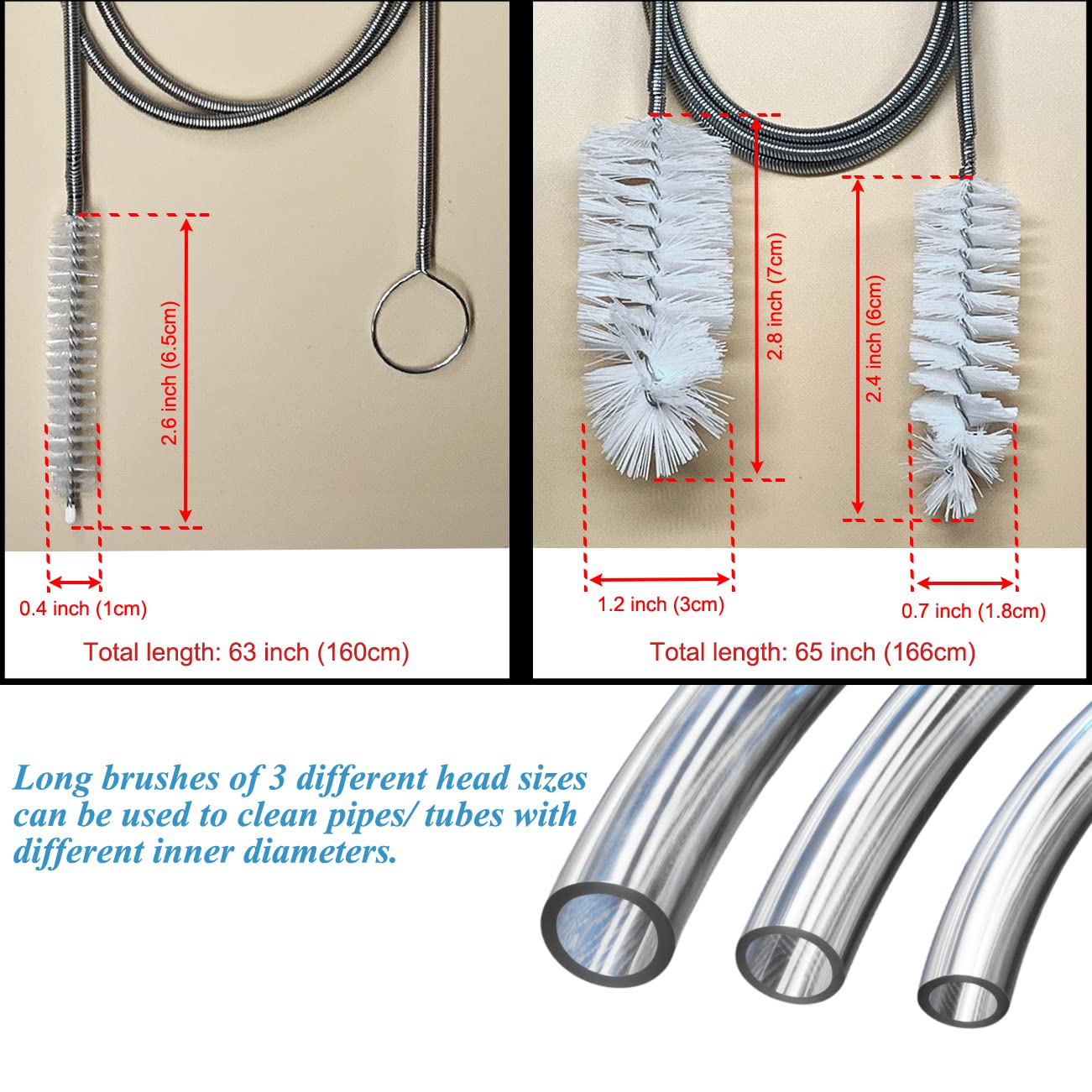 2.6 inch (6.5cm)

0.4 inch (1cm)

Total length: 63 inch (160cm)

2.8 inch (7cm)

2.4 inch (6cm)

1.2 inch (3cm)

0.7 inch (1.8cm)

Total length: 65 inch (166cm)

Long brushes of 3 different head sizes can be used to clean pipes/ tubes with different inner diameters.