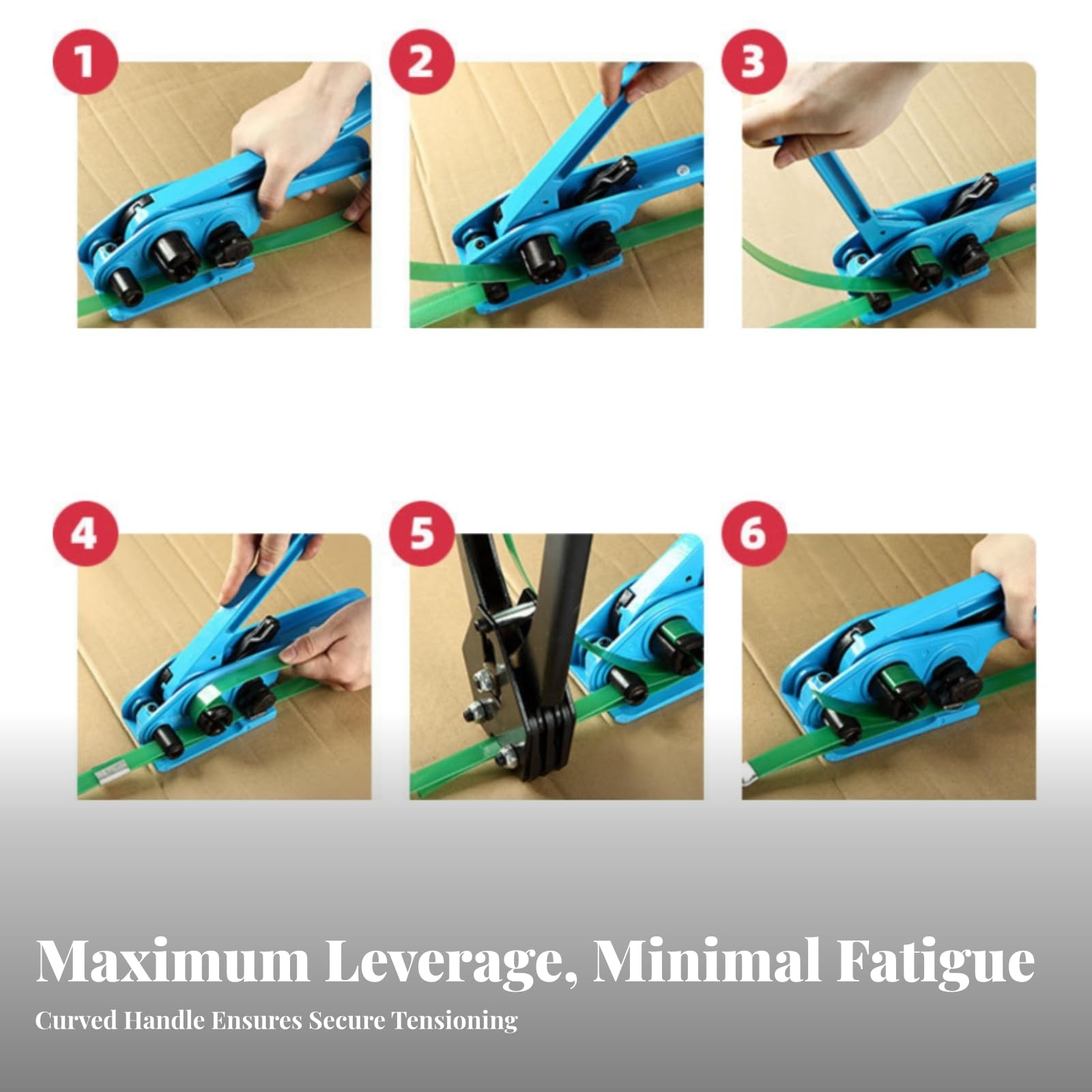 1

2

3

4

5

6

Maximum Leverage, Minimal Fatigue

Curved Handle Ensures Secure Tensioning