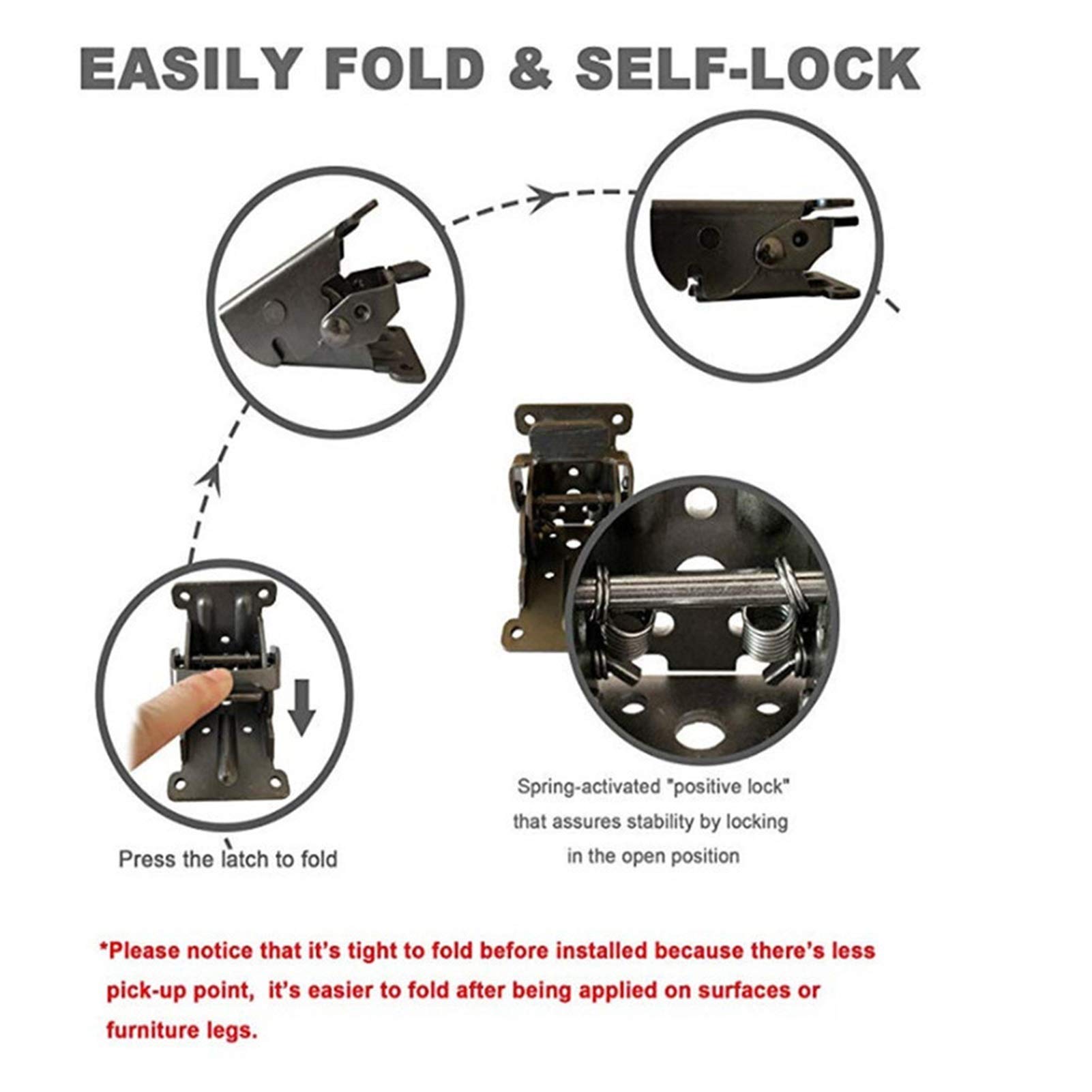 EASILY FOLD & SELF-LOCK

Press the latch to fold

Spring-activated "positive lock" that assures stability by locking in the open position

*Please notice that it's tight to fold before installed because there's less pick-up point,  it's easier to fold after being applied on surfaces or furniture legs.