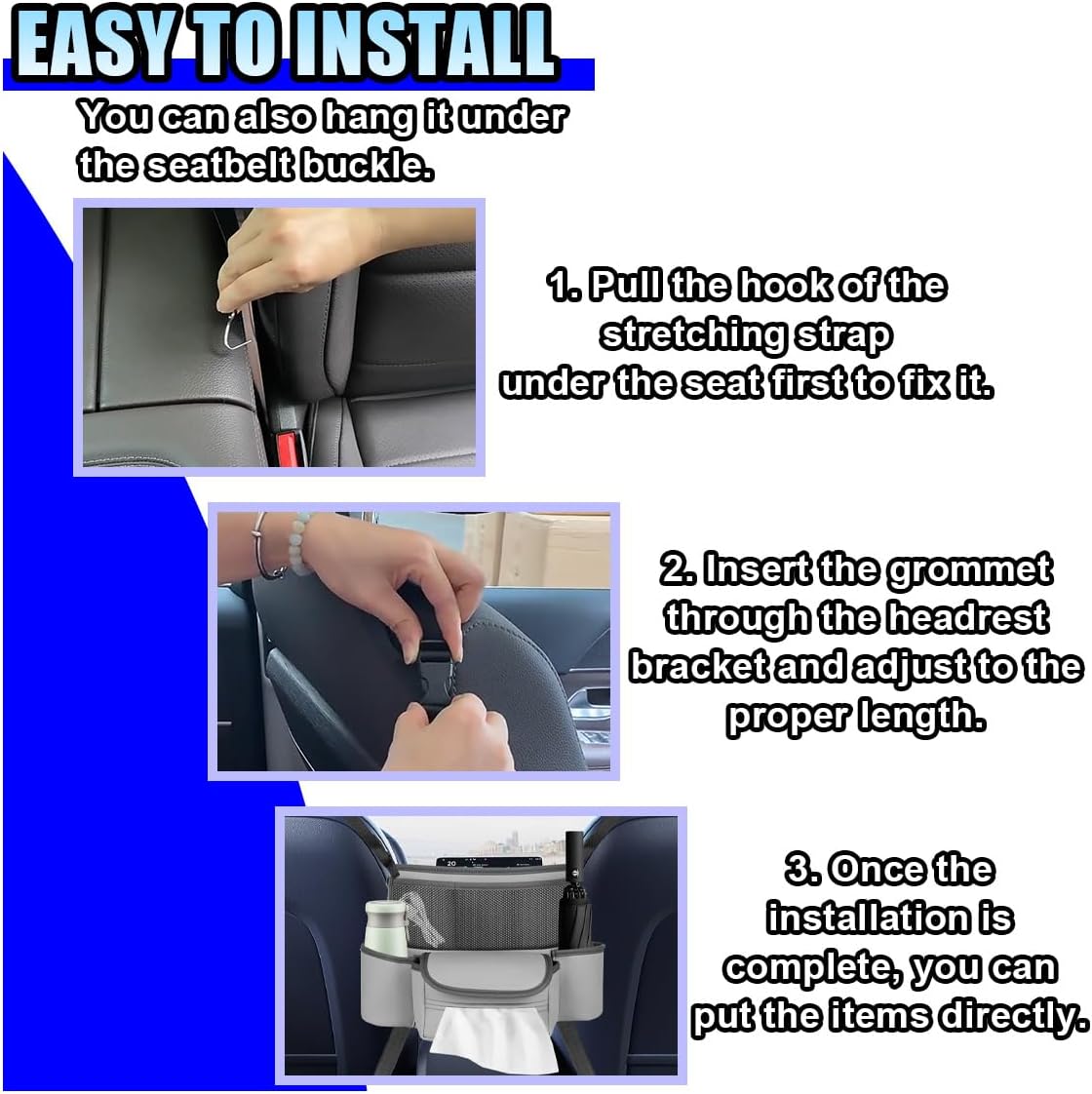 EASY TO INSTALL

You can also hang it under the seatbelt buckle.

1. Pull the hook of the stretching strap under the seat first to fix it.

2. Insert the grommet through the headrest bracket and adjust to the proper length.

20

3. Once the installation is complete, you can put the items directly.