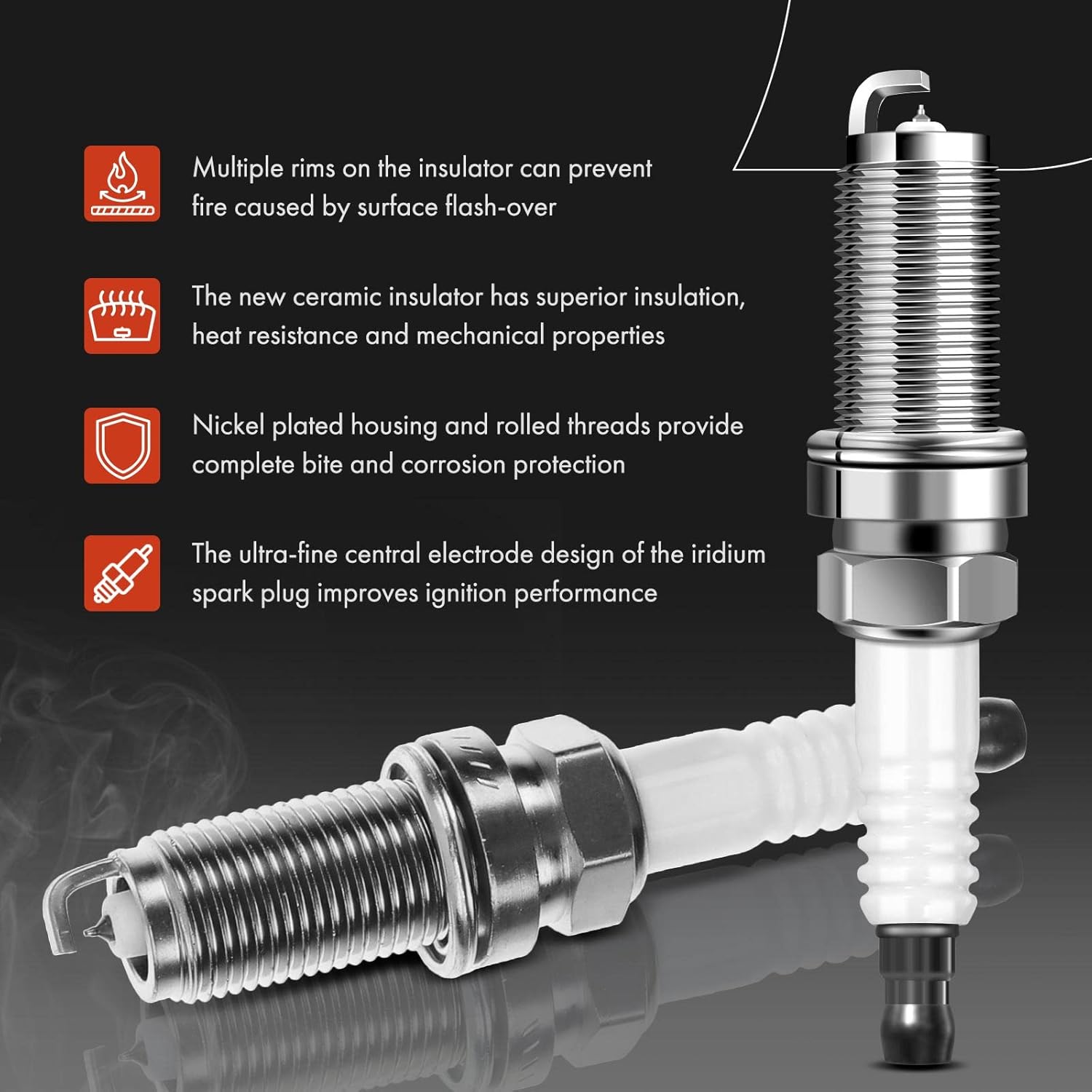 Multiple rims on the insulator can prevent fire caused by surface flash-over

The new ceramic insulator has superior insulation, heat resistance and mechanical properties

Nickel plated housing and rolled threads provide complete bite and corrosion protection

The ultra-fine central electrode design of the iridium spark plug improves ignition performance