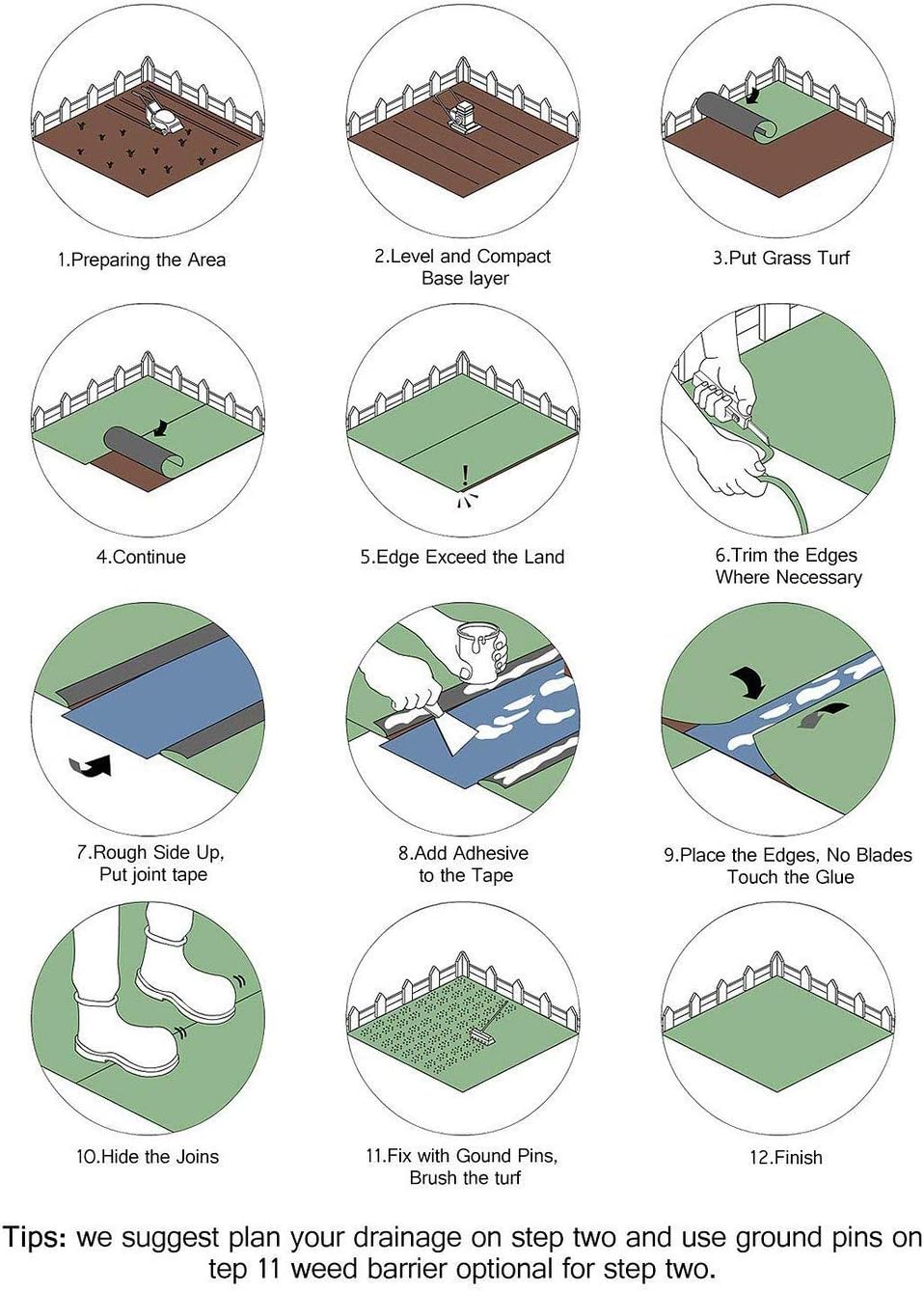 1.Preparing the Area

2.Level and Compact Base layer

3.Put Grass Turf

4.Continue

5.Edge Exceed the Land

6.Trim the Edges Where Necessary

7.Rough Side Up, Put joint tape

8.Add Adhesive to the Tape

9.Place the Edges, No Blades Touch the Glue

10.Hide the Joins

11.Fix with Gound Pins, Brush the turf

12.Finish

Tips: we suggest plan your drainage on step two and use ground pins on tep 11 weed barrier optional for step two.