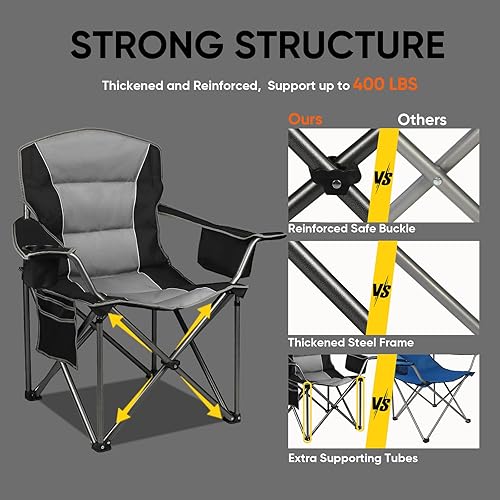 STRONG STRUCTURE

Thickened and Reinforced, Support up to 400 LBS

Ours

Others

VS

Reinforced Safe Buckle

VS

Thickened Steel Frame

VS

Extra Supporting Tubes