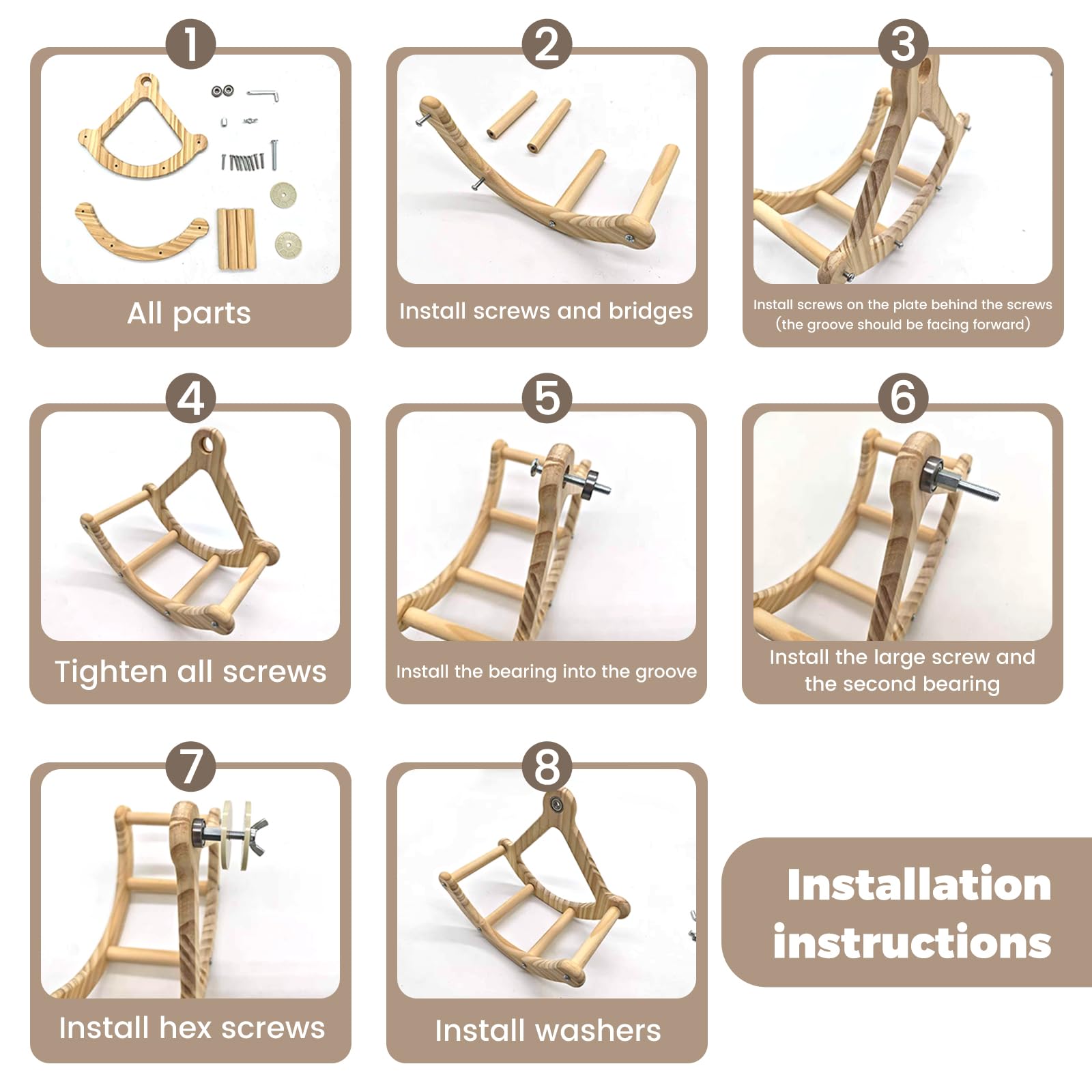 1

All parts

2

Install screws and bridges

3

Install screws on the plate behind the screws (the groove should be facing forward)

4

Tighten all screws

5

Install the bearing into the groove

6

Install the large screw and the second bearing

7

Install hex screws

8

Install washers

Installation instructions