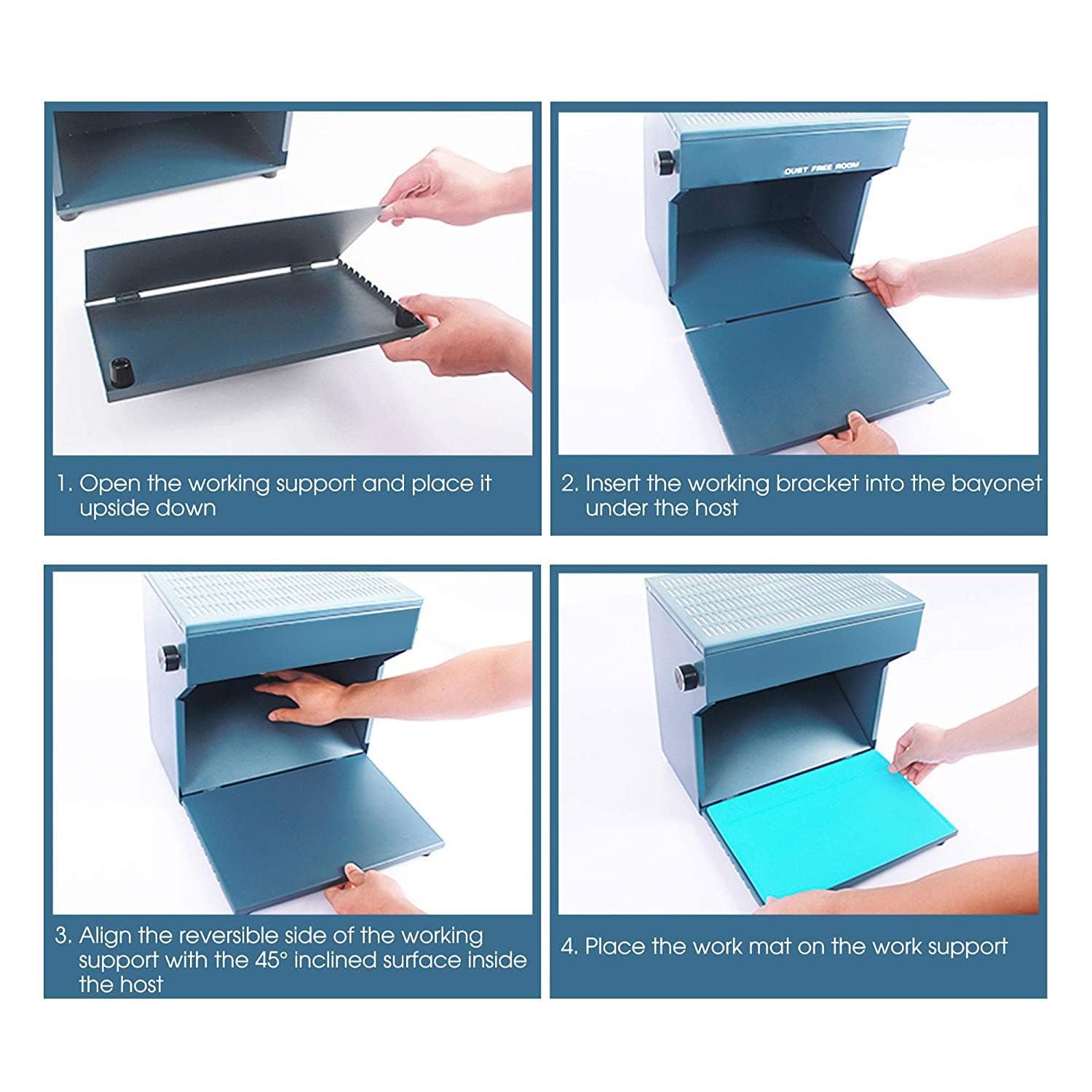 1. Open the working support and place it upside down

DUST FREE ROOM

2. Insert the working bracket into the bayonet under the host

3. Align the reversible side of the working support with the 45° inclined surface inside the host

4. Place the work mat on the work support