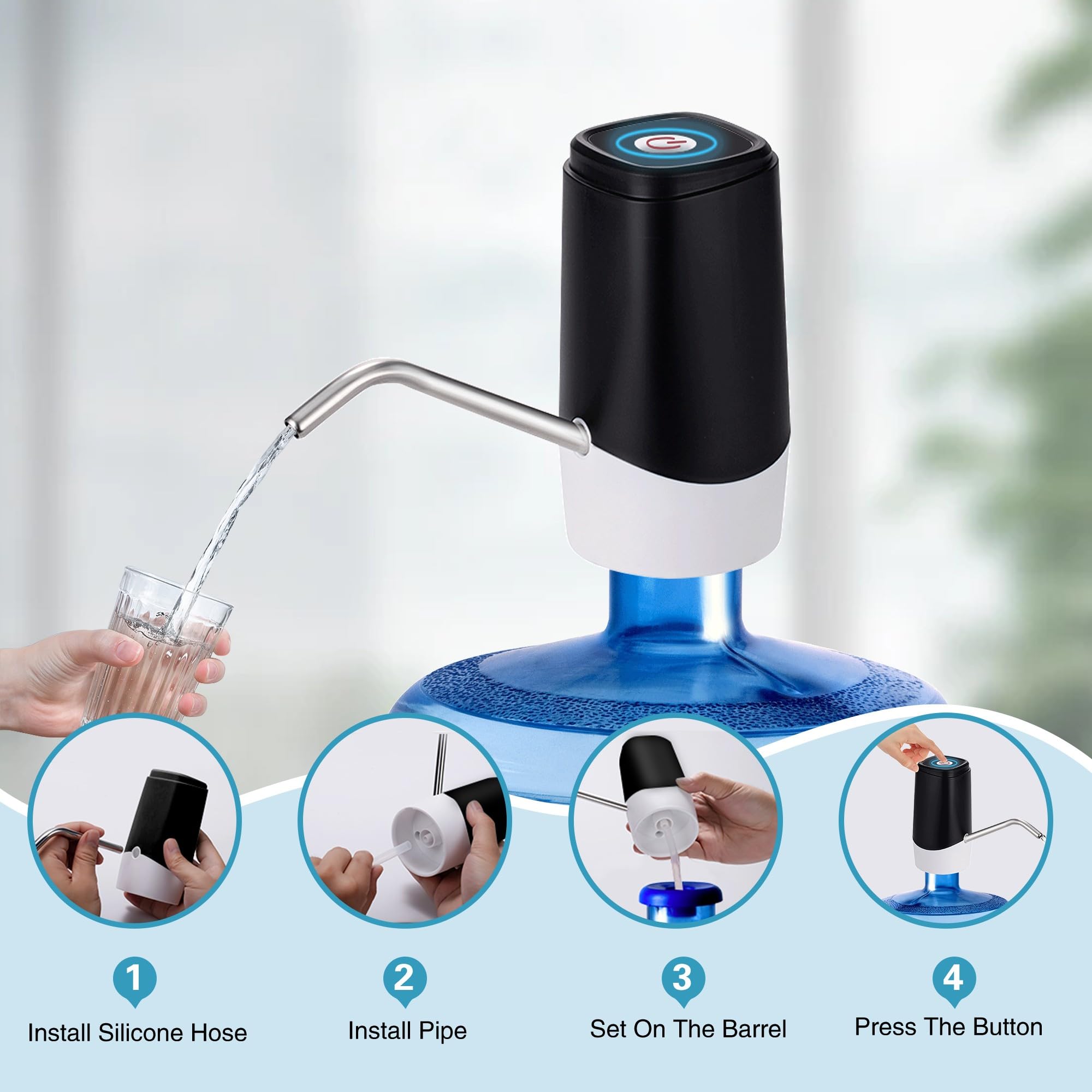 1
Install Silicone Hose

2
Install Pipe

3
Set On The Barrel

4
Press The Button