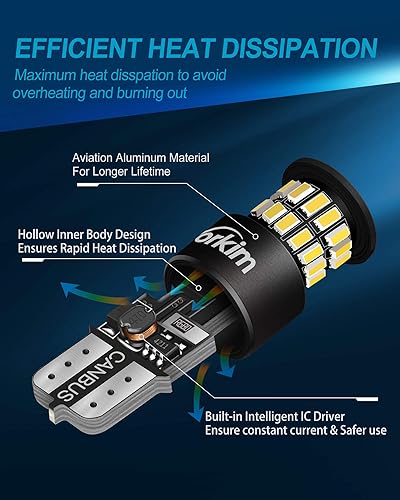 EFFICIENT HEAT DISSIPATION

Maximum heat disspation to avoid overheating and burning out

Aviation Aluminum Material For Longer Lifetime

Hollow Inner Body Design Ensures Rapid Heat Dissipation

orkim

CANBUS

Built-in Intelligent IC Driver Ensure constant current & Safer use