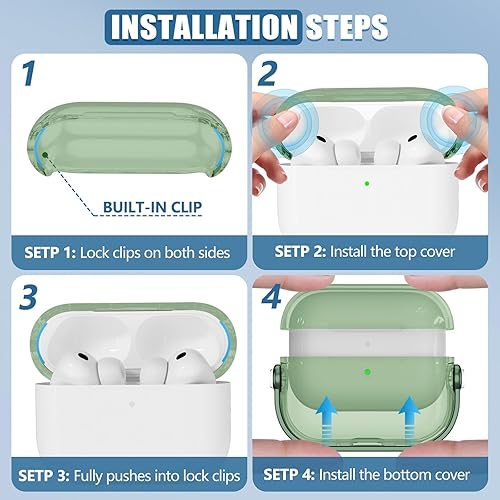 INSTALLATION STEPS

1

BUILT-IN CLIP

SETP 1: Lock clips on both sides

2

SETP 2: Install the top cover

3

SETP 3: Fully pushes into lock clips

4

SETP 4: Install the bottom cover