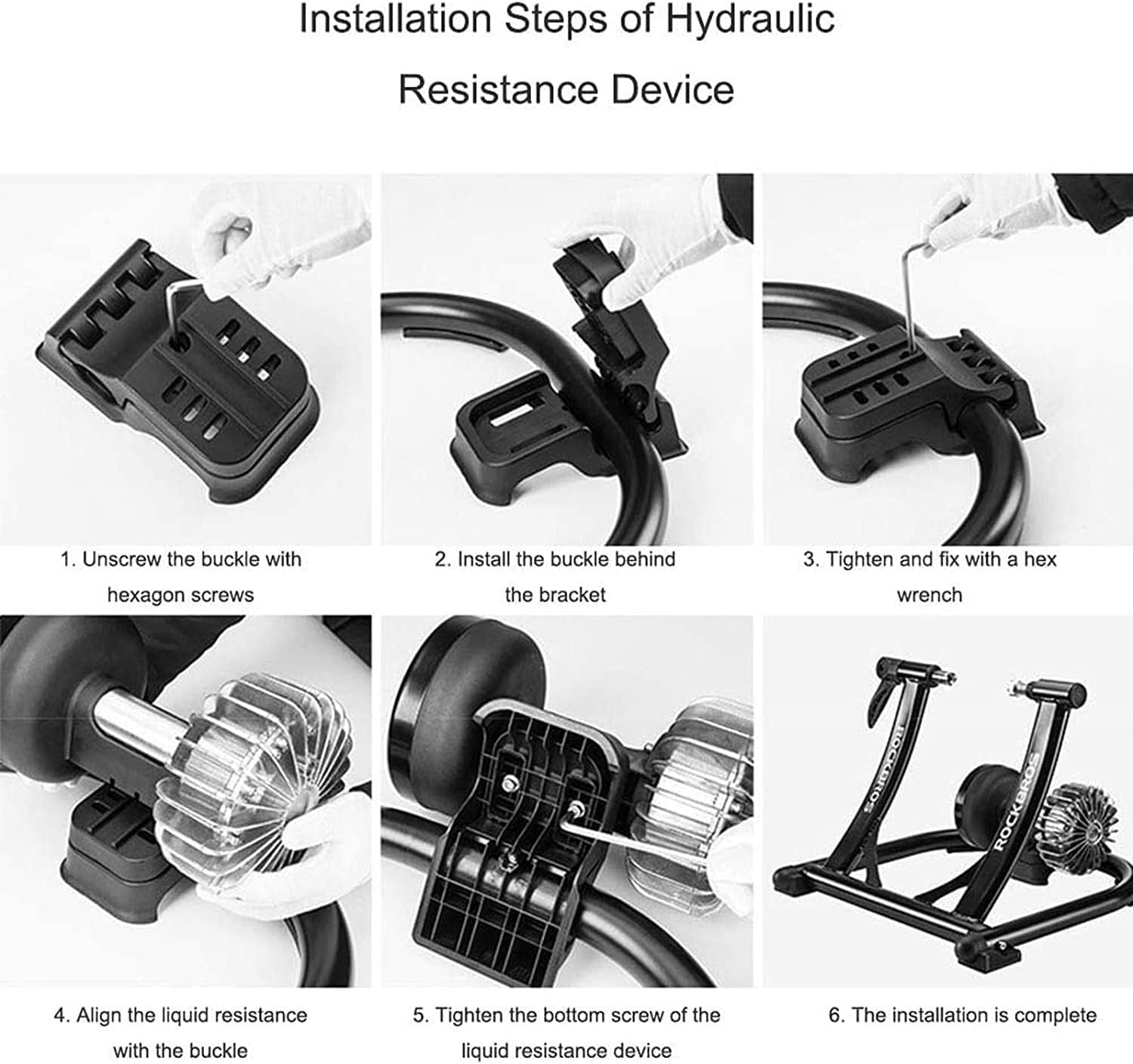 Installation Steps of Hydraulic Resistance Device

1. Unscrew the buckle with hexagon screws

2. Install the buckle behind the bracket

3. Tighten and fix with a hex wrench

4. Align the liquid resistance with the buckle

5. Tighten the bottom screw of the liquid resistance device

ROCKBROS

ROCKBROS

6. The installation is complete