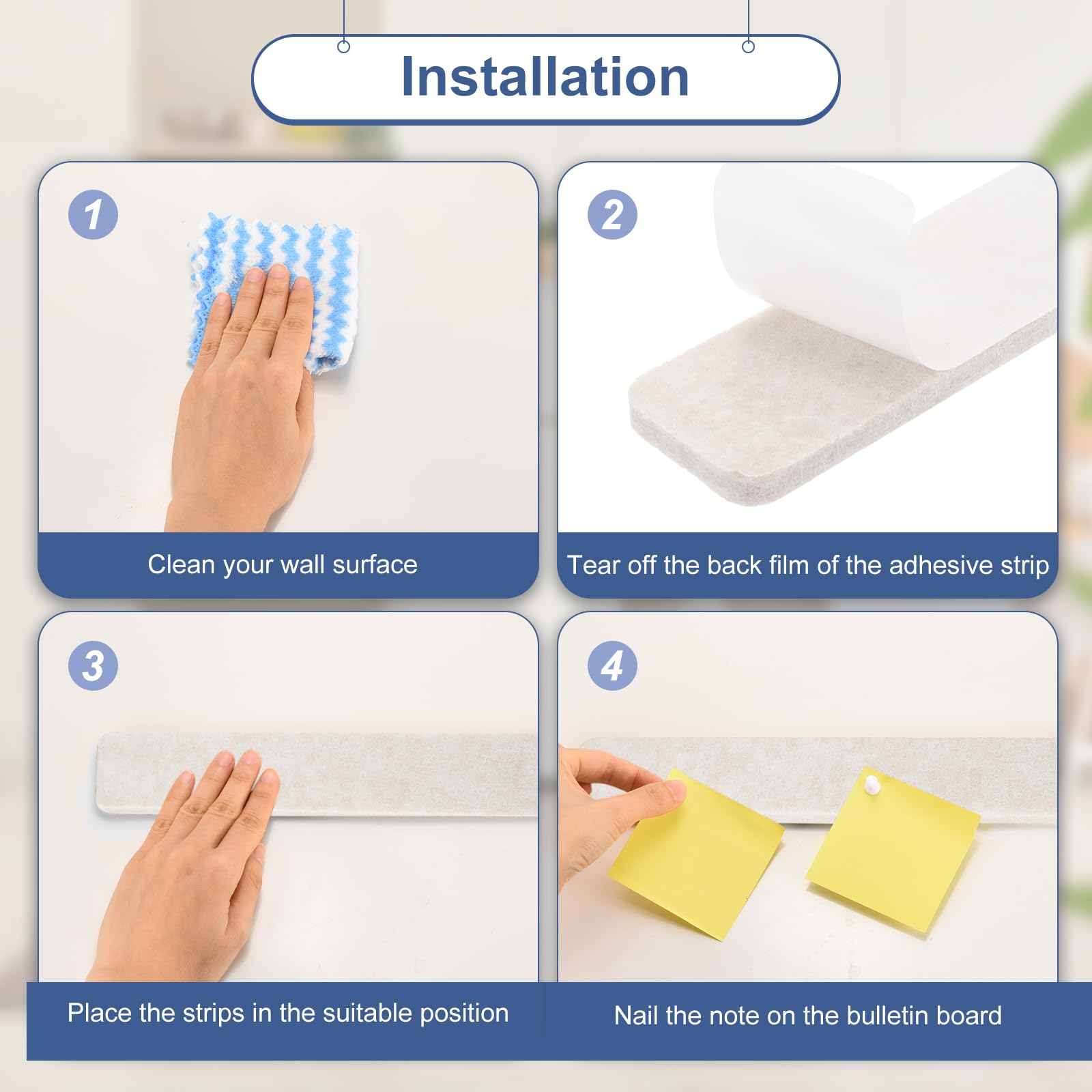 Installation

1

Clean your wall surface

2

Tear off the back film of the adhesive strip

3

Place the strips in the suitable position

4

Nail the note on the bulletin board