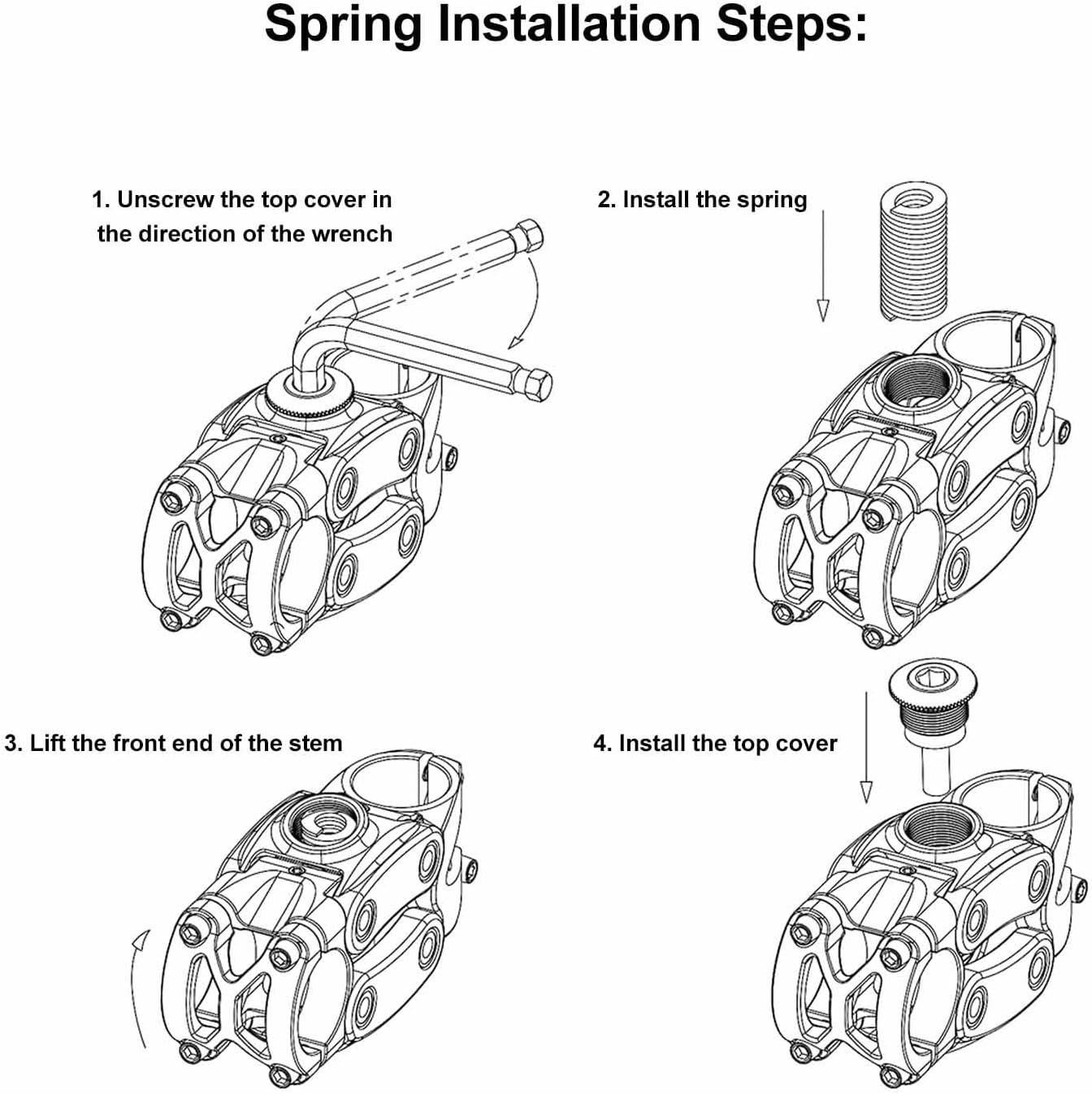 Spring Installation Steps:

1. Unscrew the top cover in the direction of the wrench

2. Install the spring

3. Lift the front end of the stem

4. Install the top cover