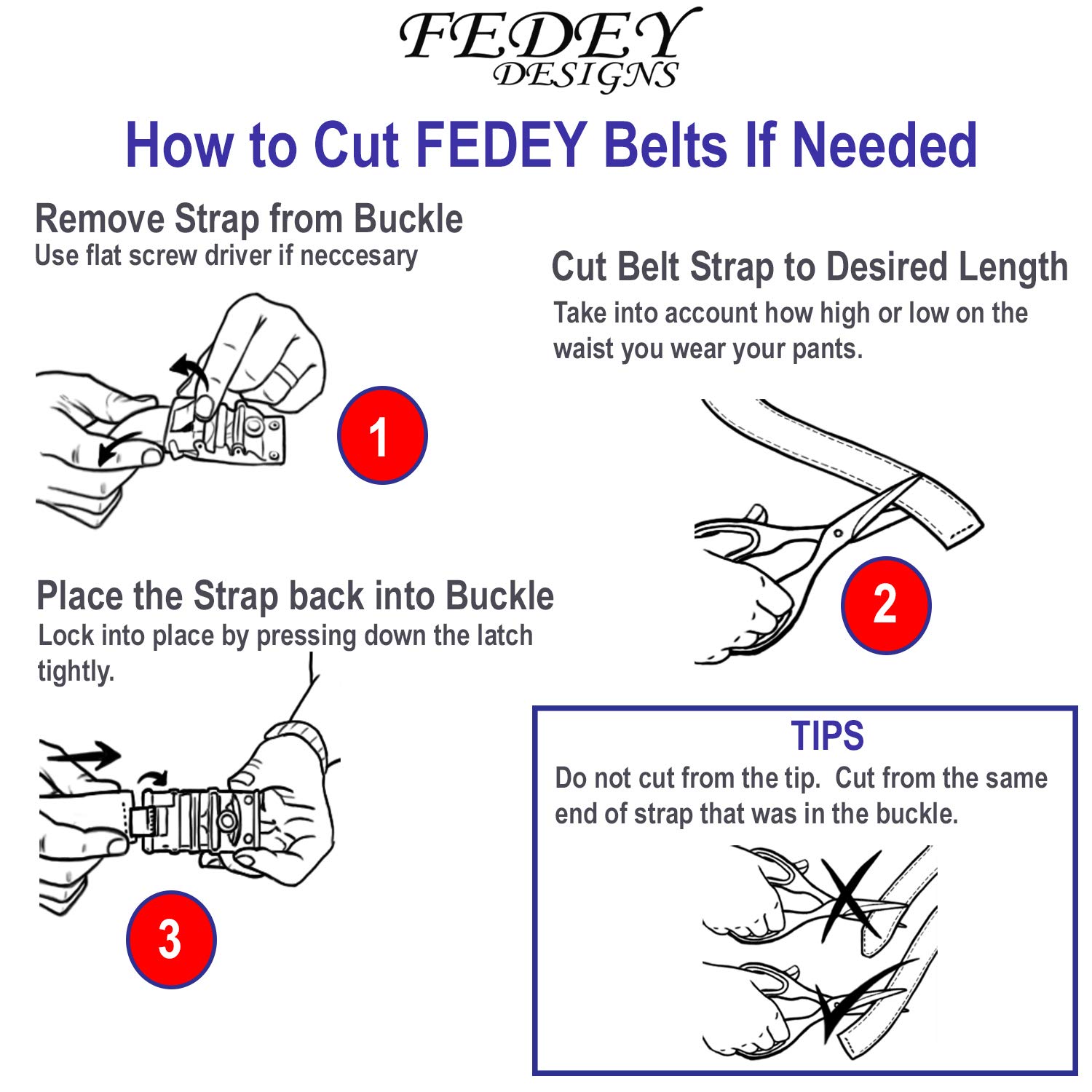 FEDEY
DESIGNS

How to Cut FEDEY Belts If Needed

Remove Strap from Buckle
Use flat screw driver if neccesary

1

Cut Belt Strap to Desired Length
Take into account how high or low on the waist you wear your pants.

2

Place the Strap back into Buckle
Lock into place by pressing down the latch tightly.

3

TIPS
Do not cut from the tip. Cut from the same end of strap that was in the buckle.