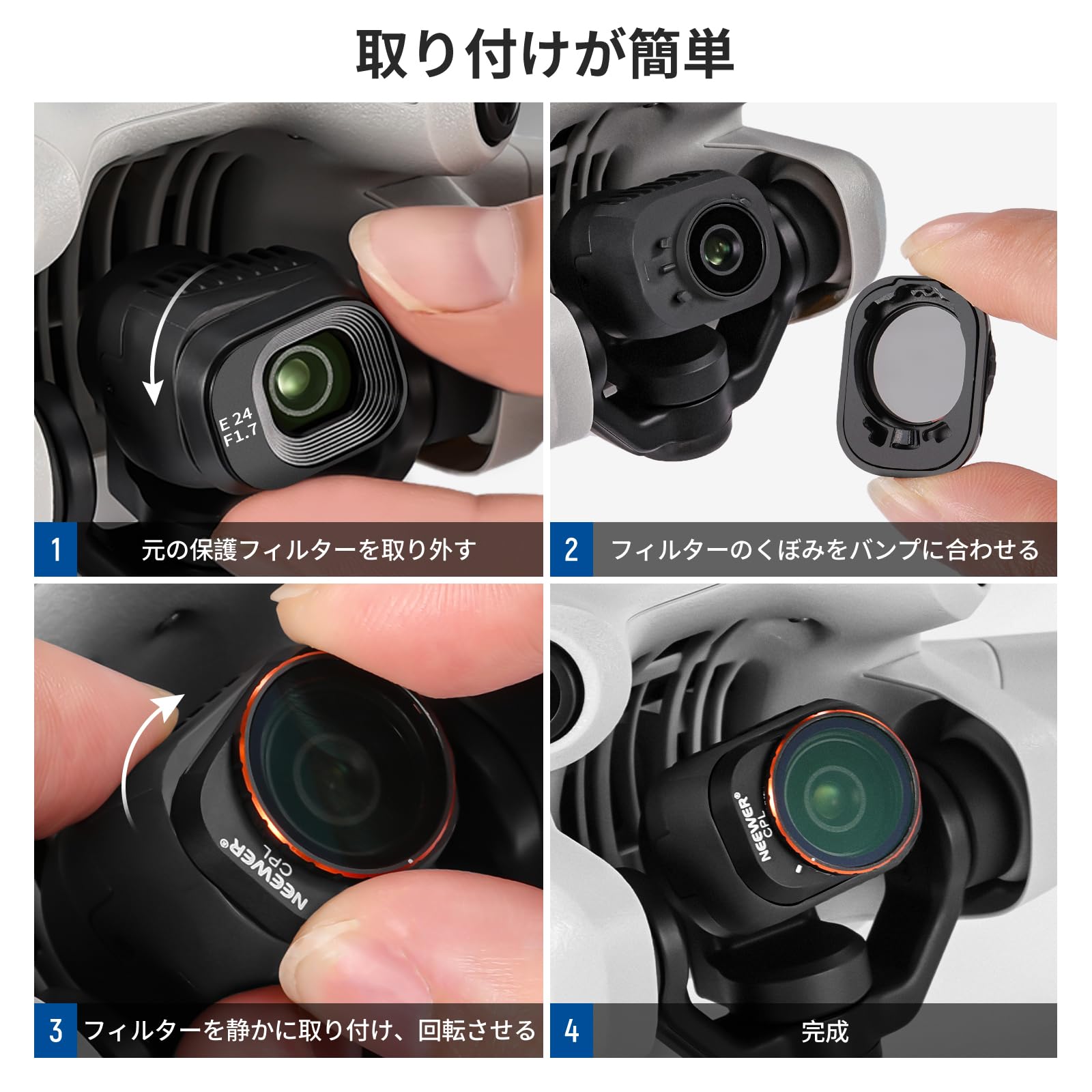 取り付けが簡単

E 24
F1.7

1 元の保護フィルターを取り外す

2 フィルターのくぼみをバンプに合わせる

NEEWER®
CPL

3 フィルターを静かに取り付け、回転させる

NEEWER®
CPL

4 完成