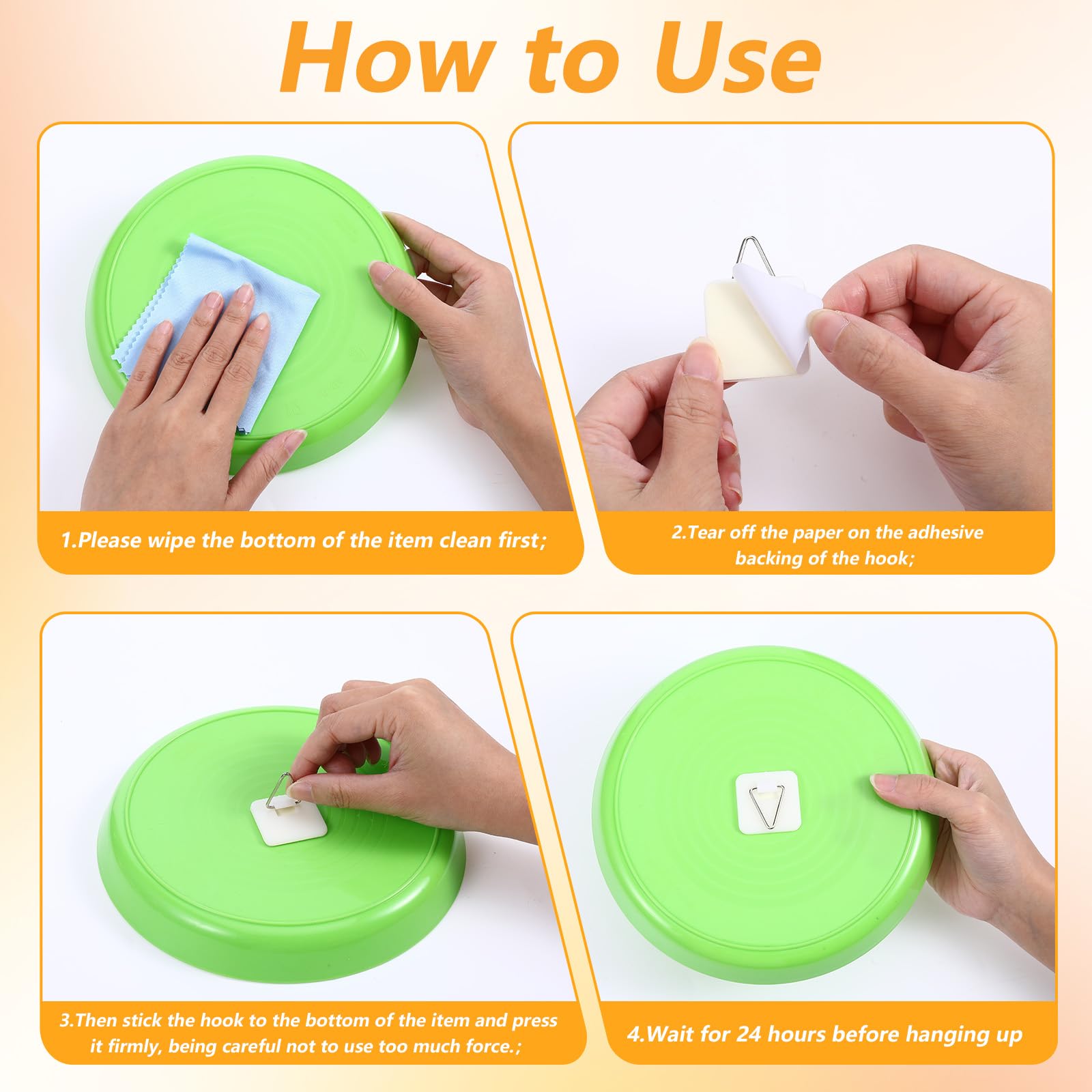 How to Use

1.Please wipe the bottom of the item clean first;

2.Tear off the paper on the adhesive backing of the hook;

3.Then stick the hook to the bottom of the item and press it firmly, being careful not to use too much force.;

4.Wait for 24 hours before hanging up