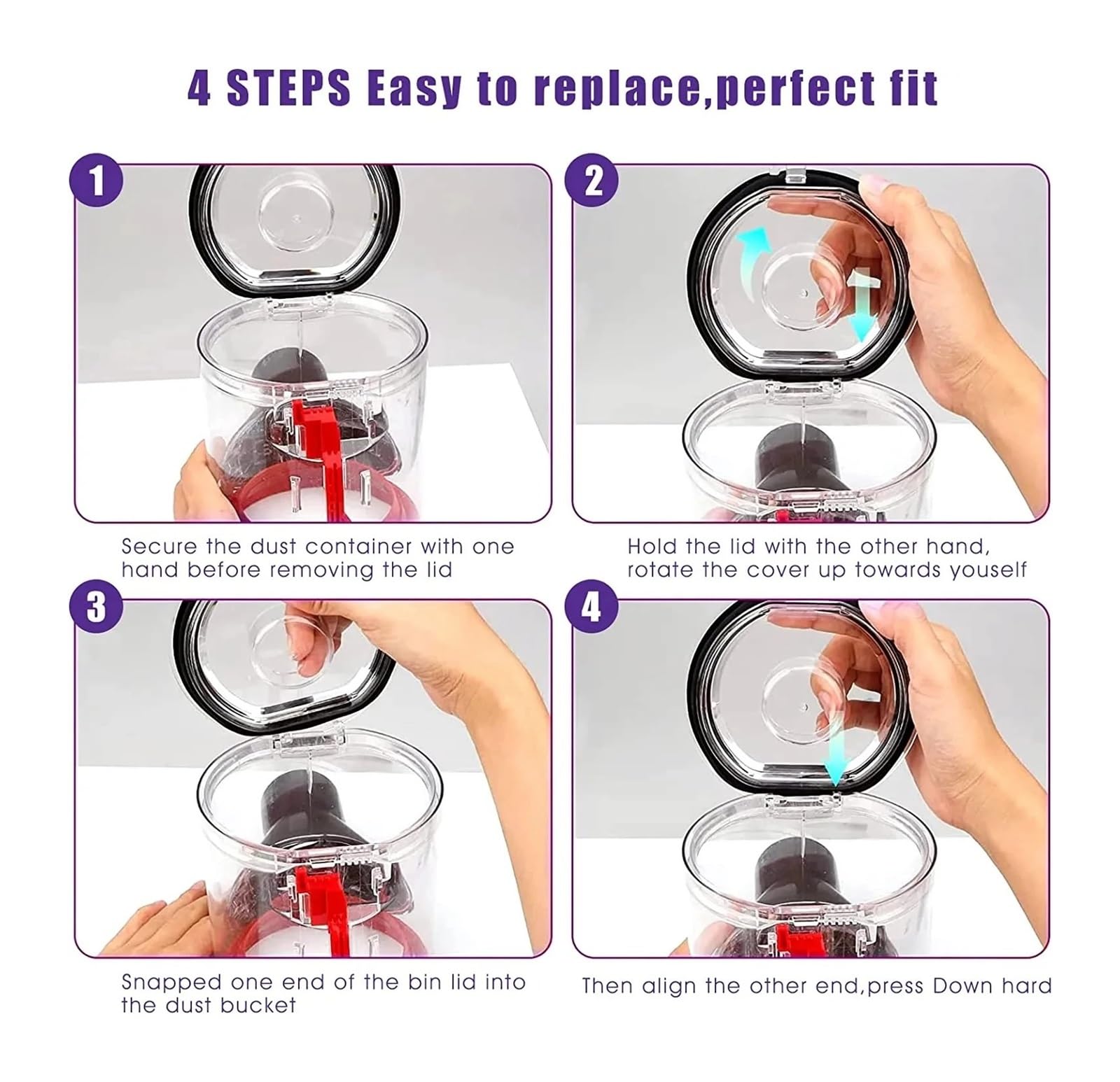 4 STEPS Easy to replace,perfect fit

1

Secure the dust container with one hand before removing the lid

2

Hold the lid with the other hand, rotate the cover up towards youself

3

Snapped one end of the bin lid into the dust bucket

4

Then align the other end,press Down hard