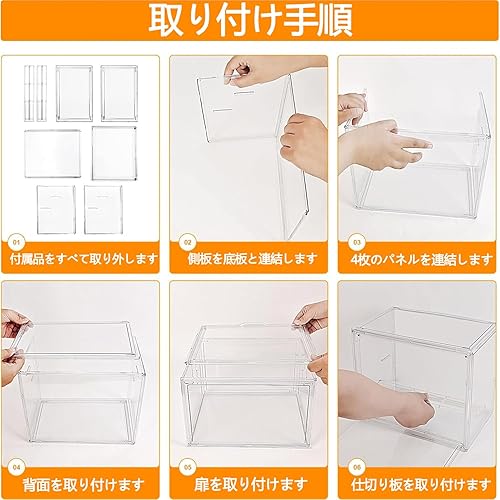 取り付け手順

01
付属品をすべて取り外します

02
側板を底板と連結します

03
4枚のパネルを連結します

04
背面を取り付けます

05
扉を取り付けます

06
仕切り板を取り付けます