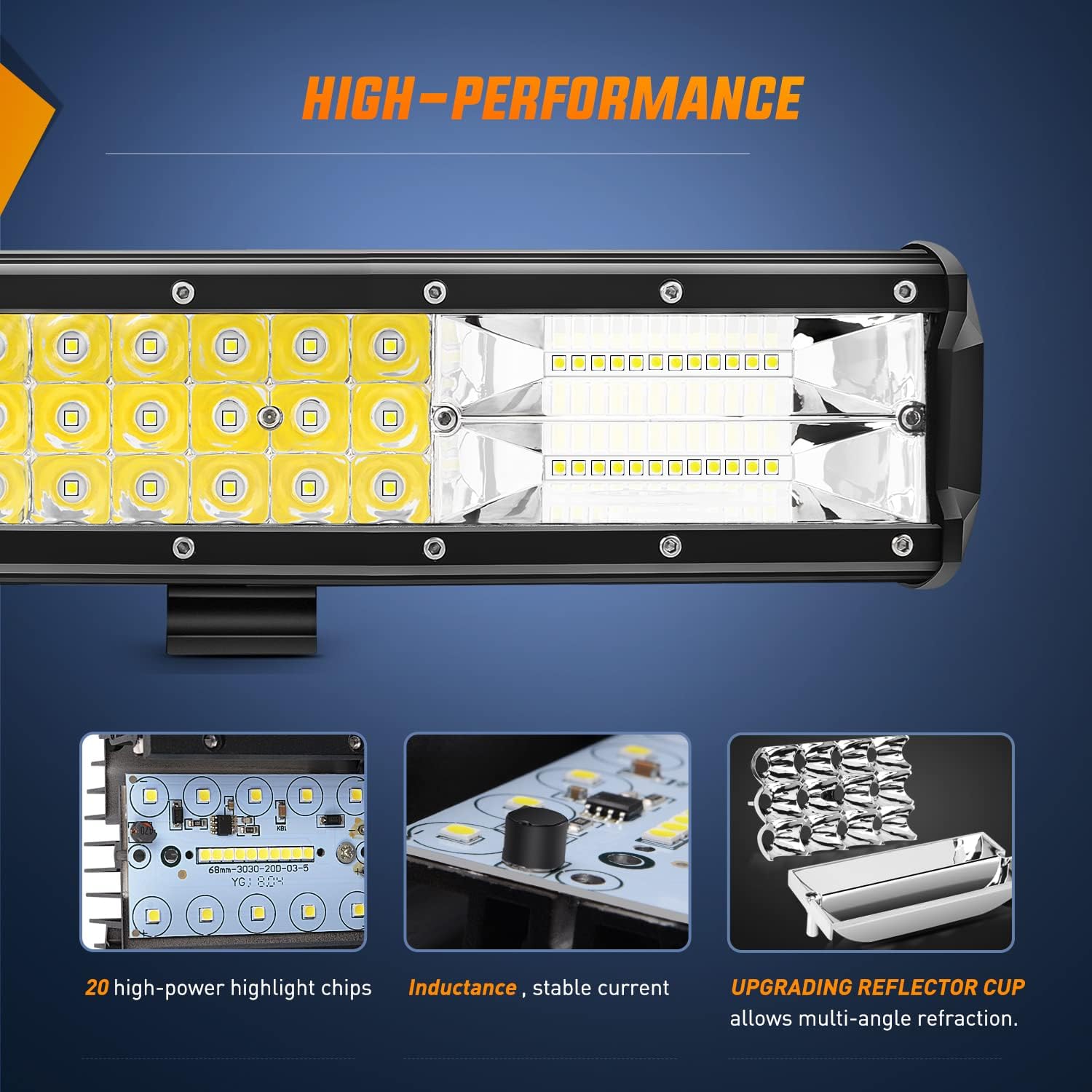 HIGH-PERFORMANCE

68mm-3030-20D-03-5
YG: 8.04

20 high-power highlight chips

Inductance , stable current

UPGRADING REFLECTOR CUP allows multi-angle refraction.