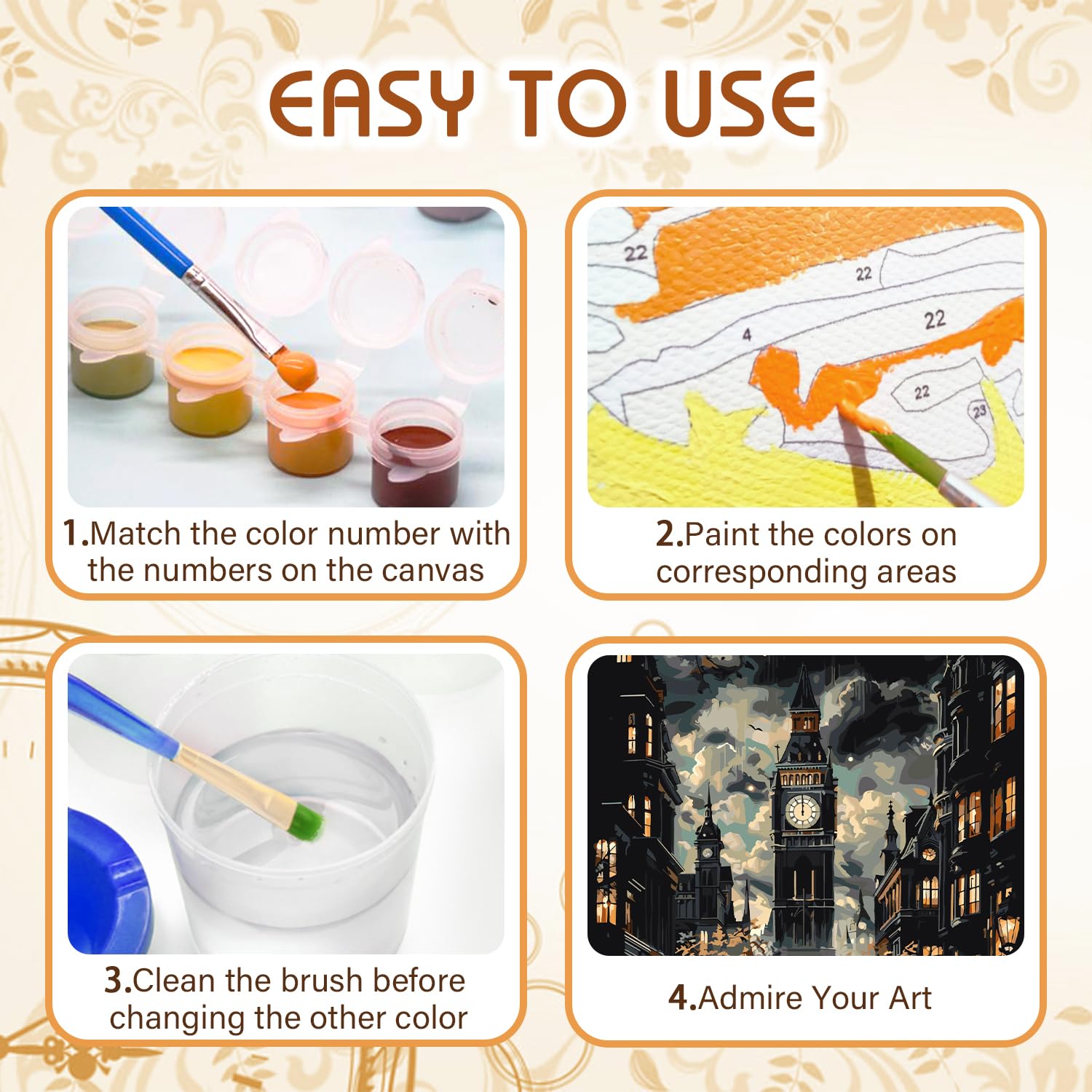 EASY TO USE

22
22
4
22
22
23

1.Match the color number with the numbers on the canvas

2.Paint the colors on corresponding areas

3.Clean the brush before changing the other color

4.Admire Your Art