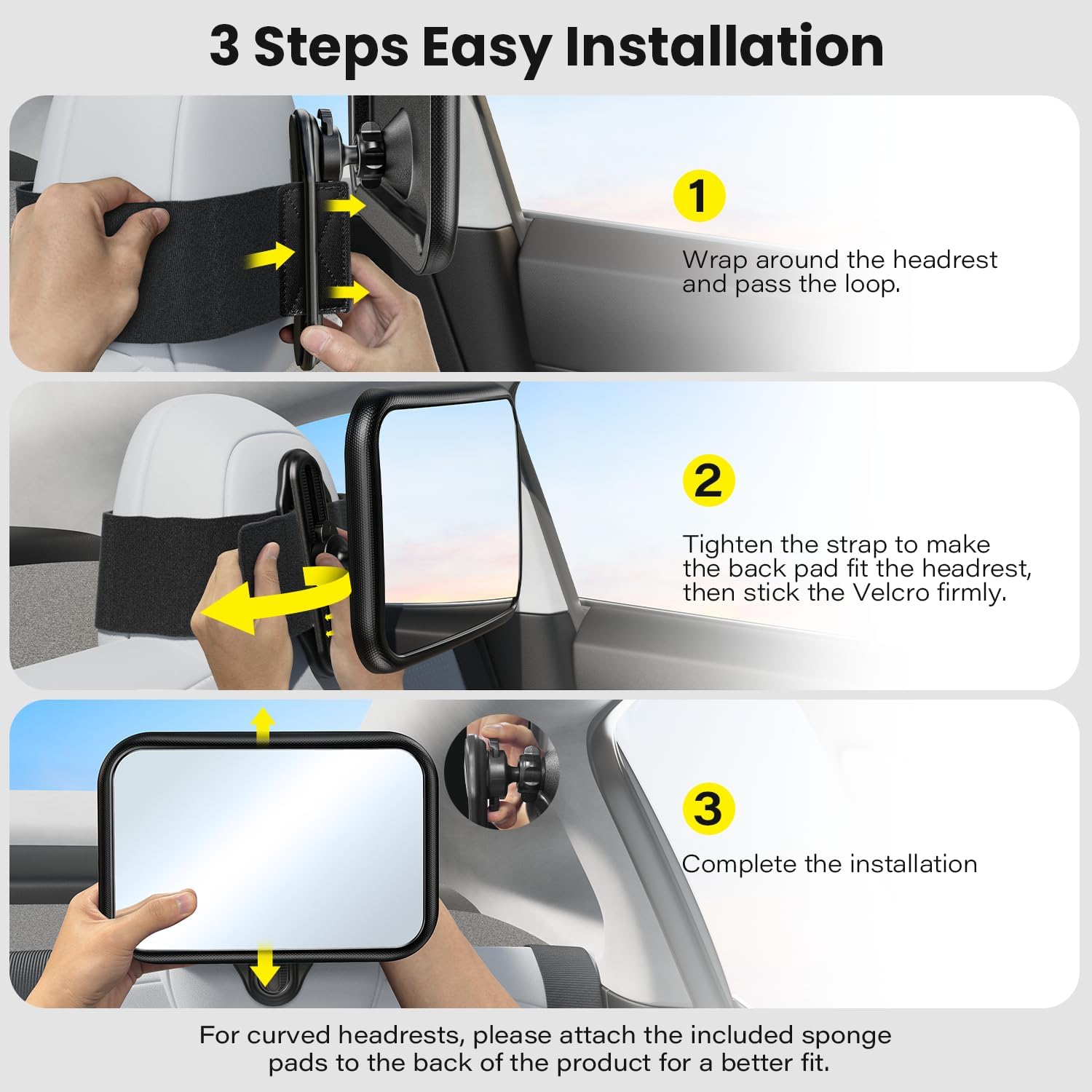 3 Steps Easy Installation

1

Wrap around the headrest and pass the loop.

2

Tighten the strap to make the back pad fit the headrest, then stick the Velcro firmly.

3

Complete the installation

For curved headrests, please attach the included sponge pads to the back of the product for a better fit.