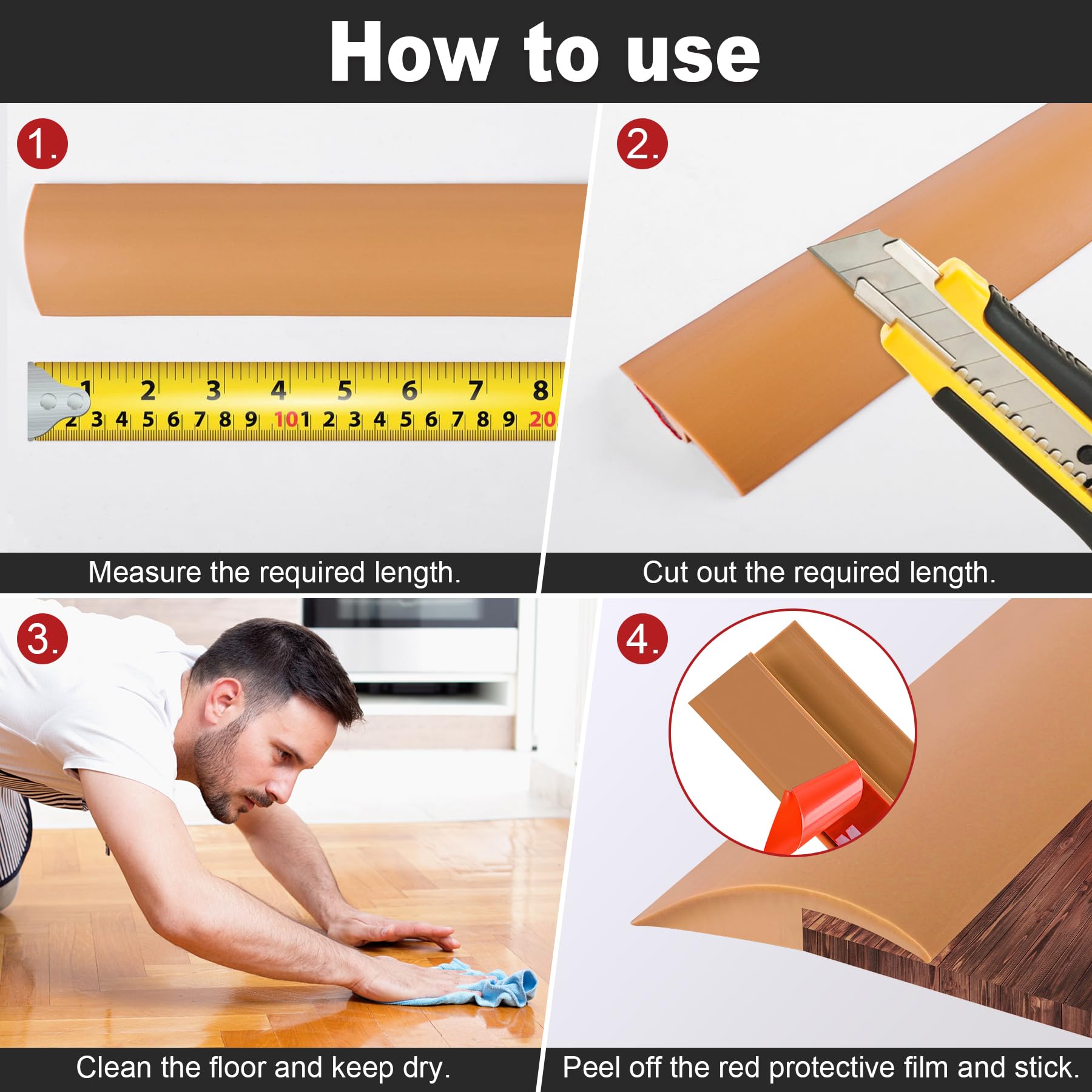 How to use

1.

1 2 3 4 5 6 7 8
2 3 4 5 6 7 8 9 10 1 2 3 4 5 6 7 8 9 20

Measure the required length.

2.

Cut out the required length.

3.

Clean the floor and keep dry.

4.

Peel off the red protective film and stick.