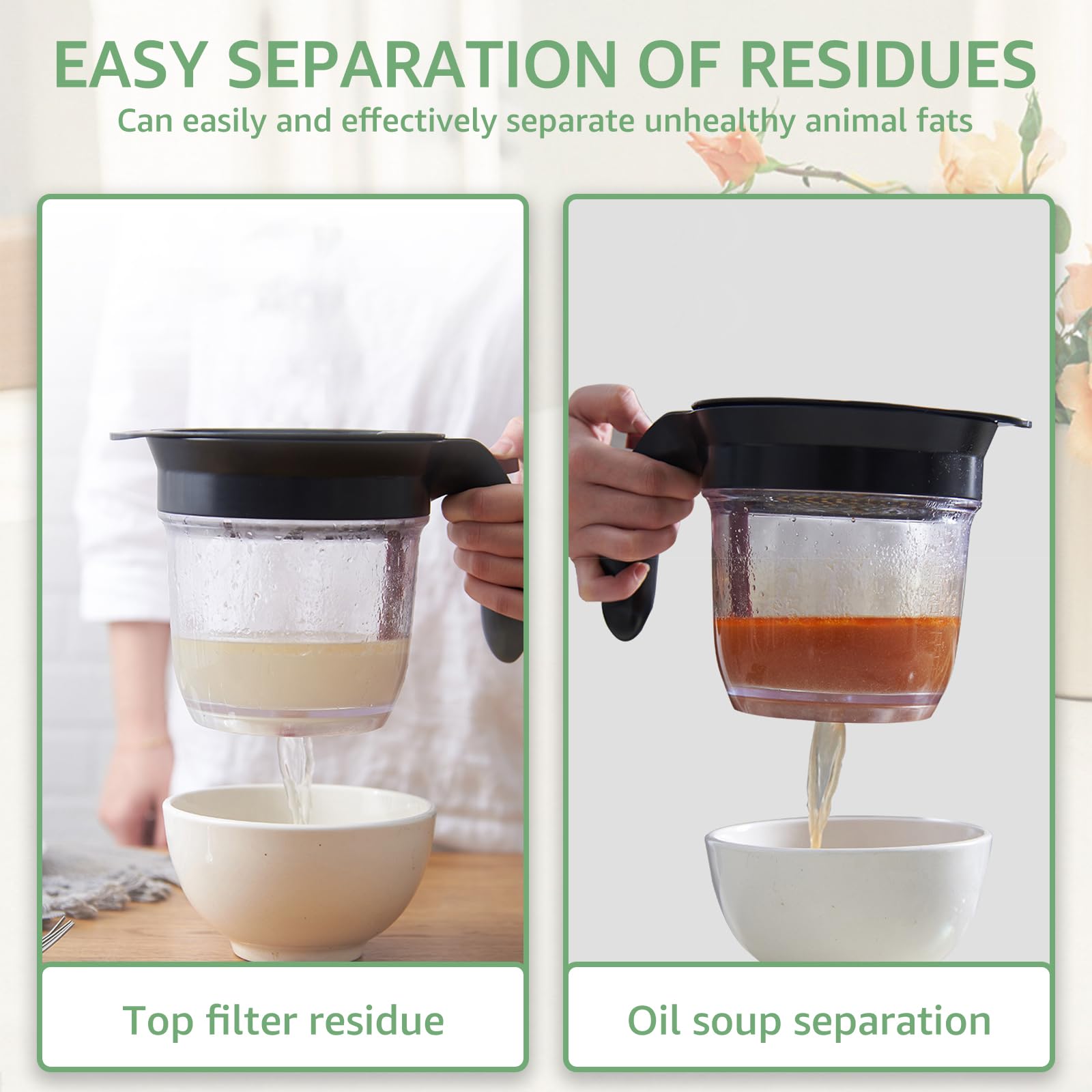 EASY SEPARATION OF RESIDUES
Can easily and effectively separate unhealthy animal fats

Top filter residue

Oil soup separation