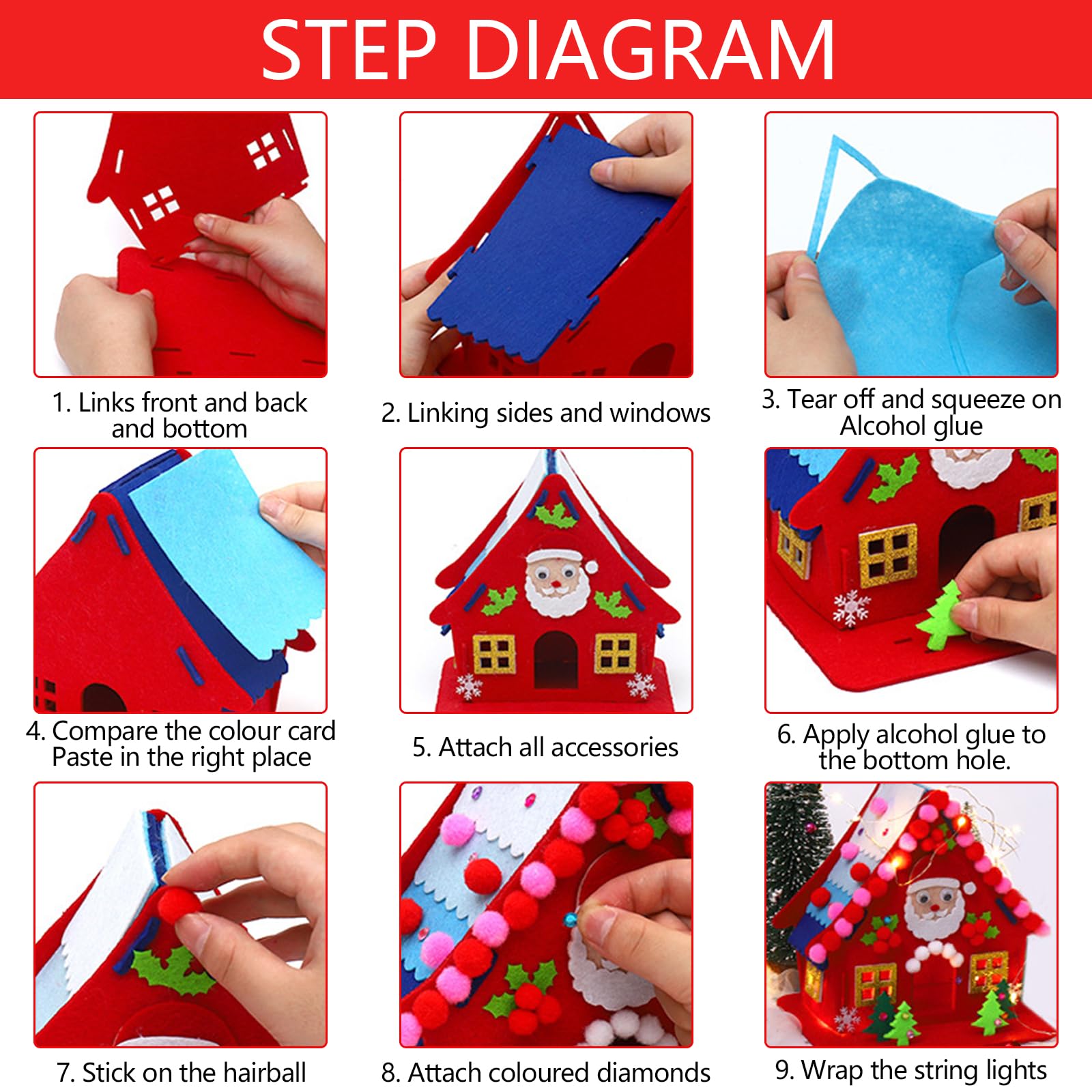 STEP DIAGRAM

1. Links front and back and bottom

2. Linking sides and windows

3. Tear off and squeeze on Alcohol glue

4. Compare the colour card Paste in the right place

5. Attach all accessories

6. Apply alcohol glue to the bottom hole.

7. Stick on the hairball

8. Attach coloured diamonds

9. Wrap the string lights