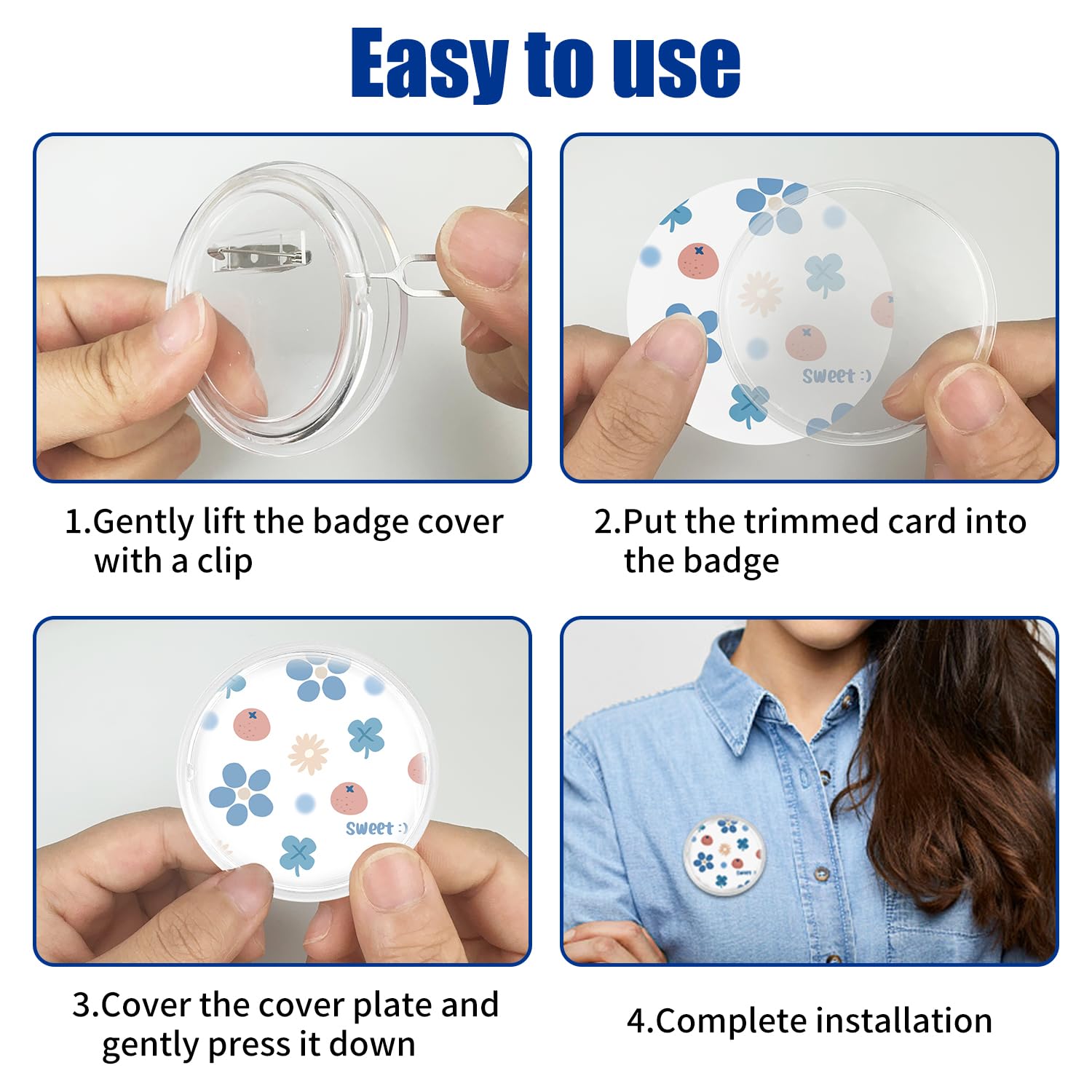 Easy to use

Sweet :)

1.Gently lift the badge cover with a clip

2.Put the trimmed card into the badge

Sweet :)

3.Cover the cover plate and gently press it down

4.Complete installation