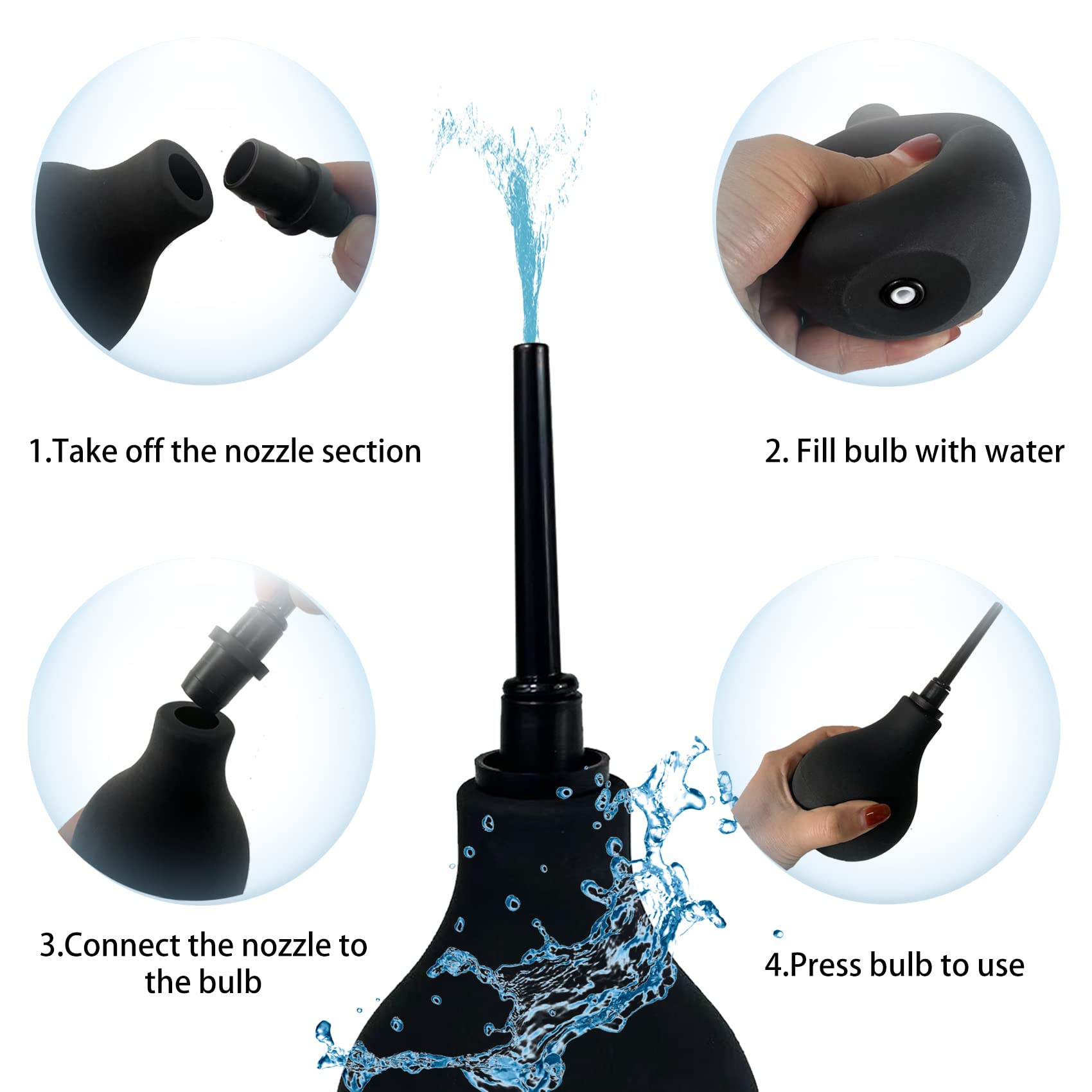 1.Take off the nozzle section

2. Fill bulb with water

3.Connect the nozzle to the bulb

4.Press bulb to use