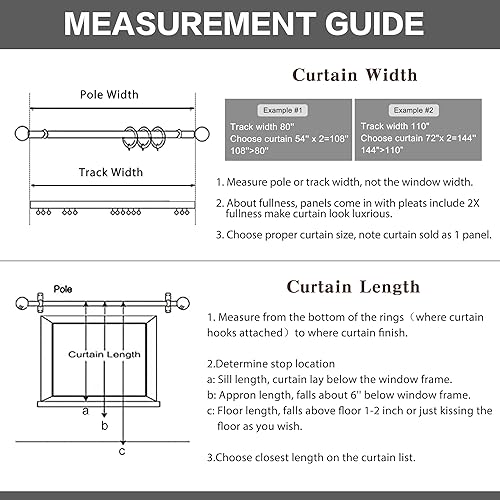 MEASUREMENT GUIDE

Pole Width

Track Width

Curtain Width

Example #1
Track width 80"
Choose curtain 54" x 2=108"
108">80"

Example #2
Track width 110"
Choose curtain 72"x 2=144"
144">110"

1. Measure pole or track width, not the window width.

2. About fullness, panels come in with pleats include 2X fullness make curtain look luxrious.

3. Choose proper curtain size, note curtain sold as 1 panel.

Pole

Curtain Length

a

b

c

Curtain Length

1. Measure from the bottom of the rings（where curtain hooks attached）to where curtain finish.

2.Determine stop location
a: Sill length, curtain lay below the window frame.
b: Appron length, falls about 6'' below window frame.
c: Floor length, falls above floor 1-2 inch or just kissing the floor as you wish.

3.Choose closest length on the curtain list.