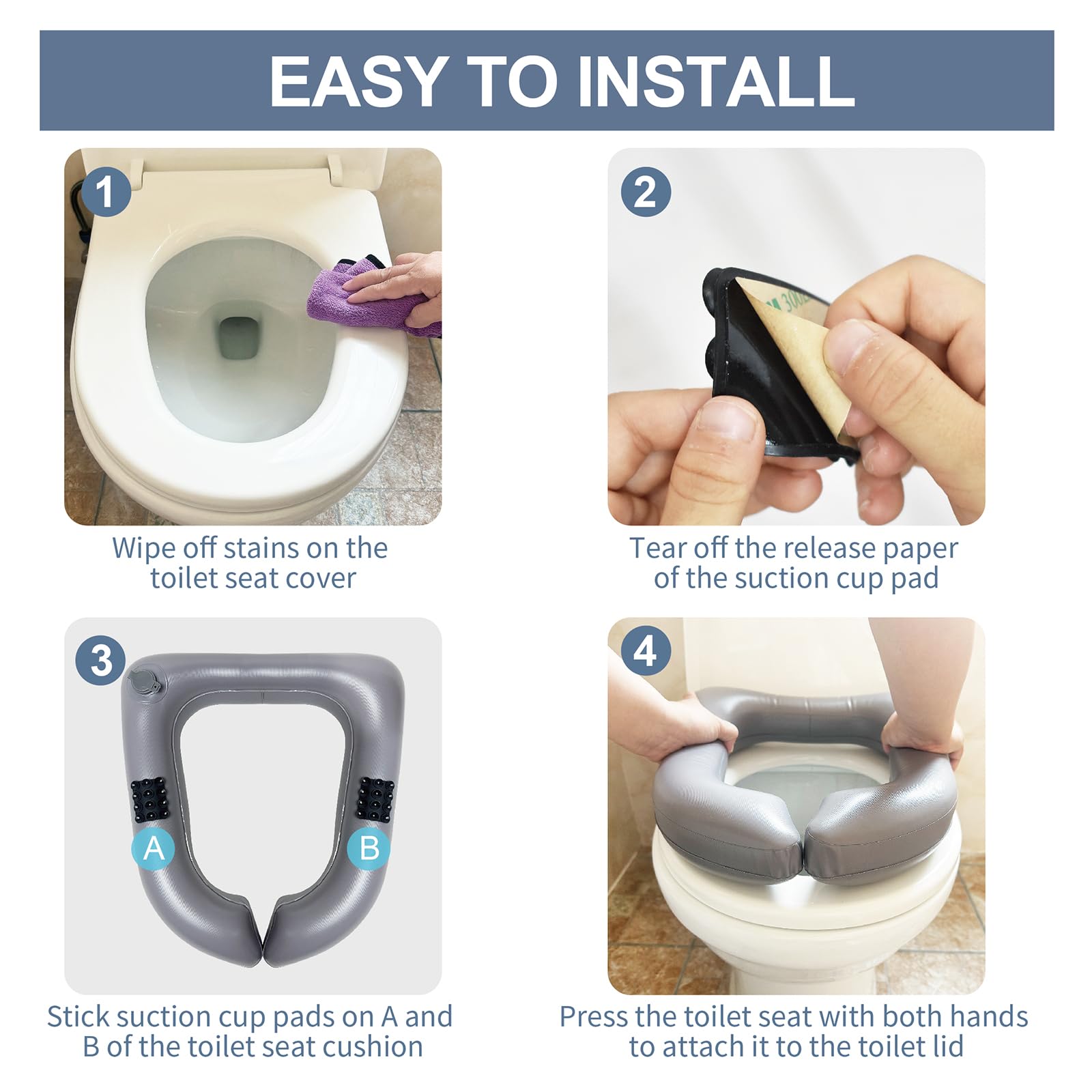 EASY TO INSTALL

1

Wipe off stains on the toilet seat cover

2

300

Tear off the release paper of the suction cup pad

3

A

B

Stick suction cup pads on A and B of the toilet seat cushion

4

Press the toilet seat with both hands to attach it to the toilet lid