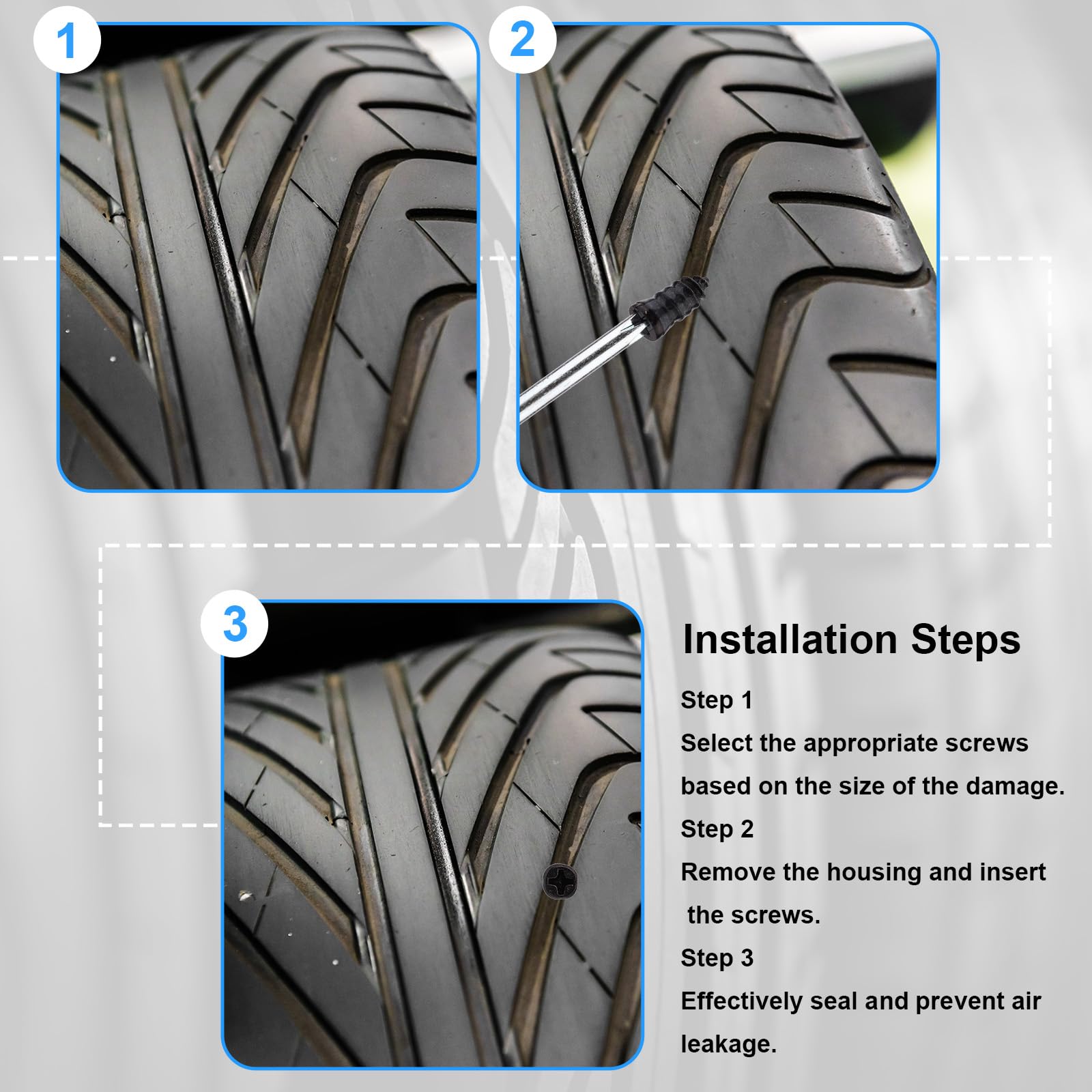 1

2

3

Installation Steps

Step 1

Select the appropriate screws based on the size of the damage.

Step 2

Remove the housing and insert the screws.

Step 3

Effectively seal and prevent air leakage.