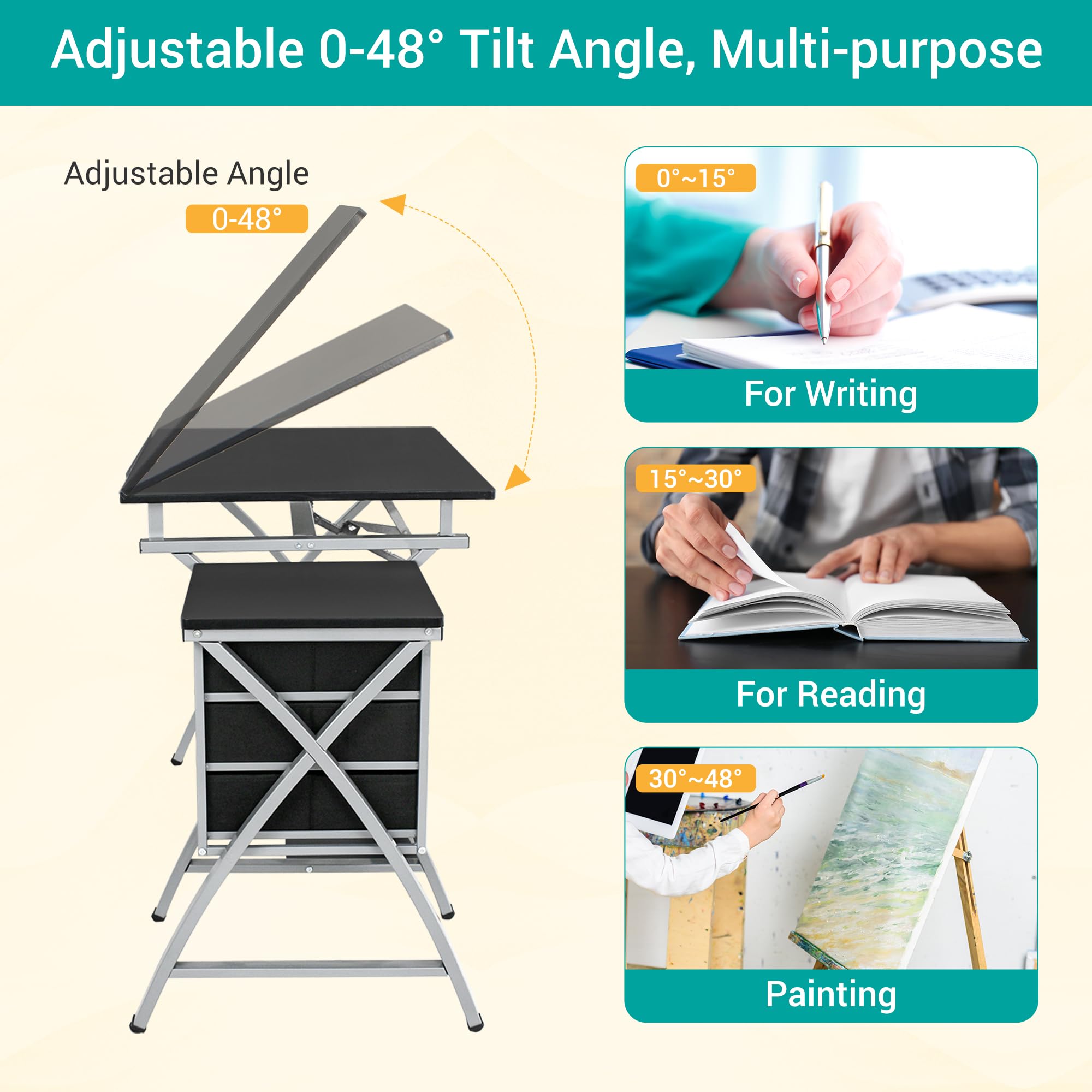 Adjustable 0-48° Tilt Angle, Multi-purpose

Adjustable Angle

0-48°

0°~15°

For Writing

15°~30°

For Reading

30°~48°

Painting