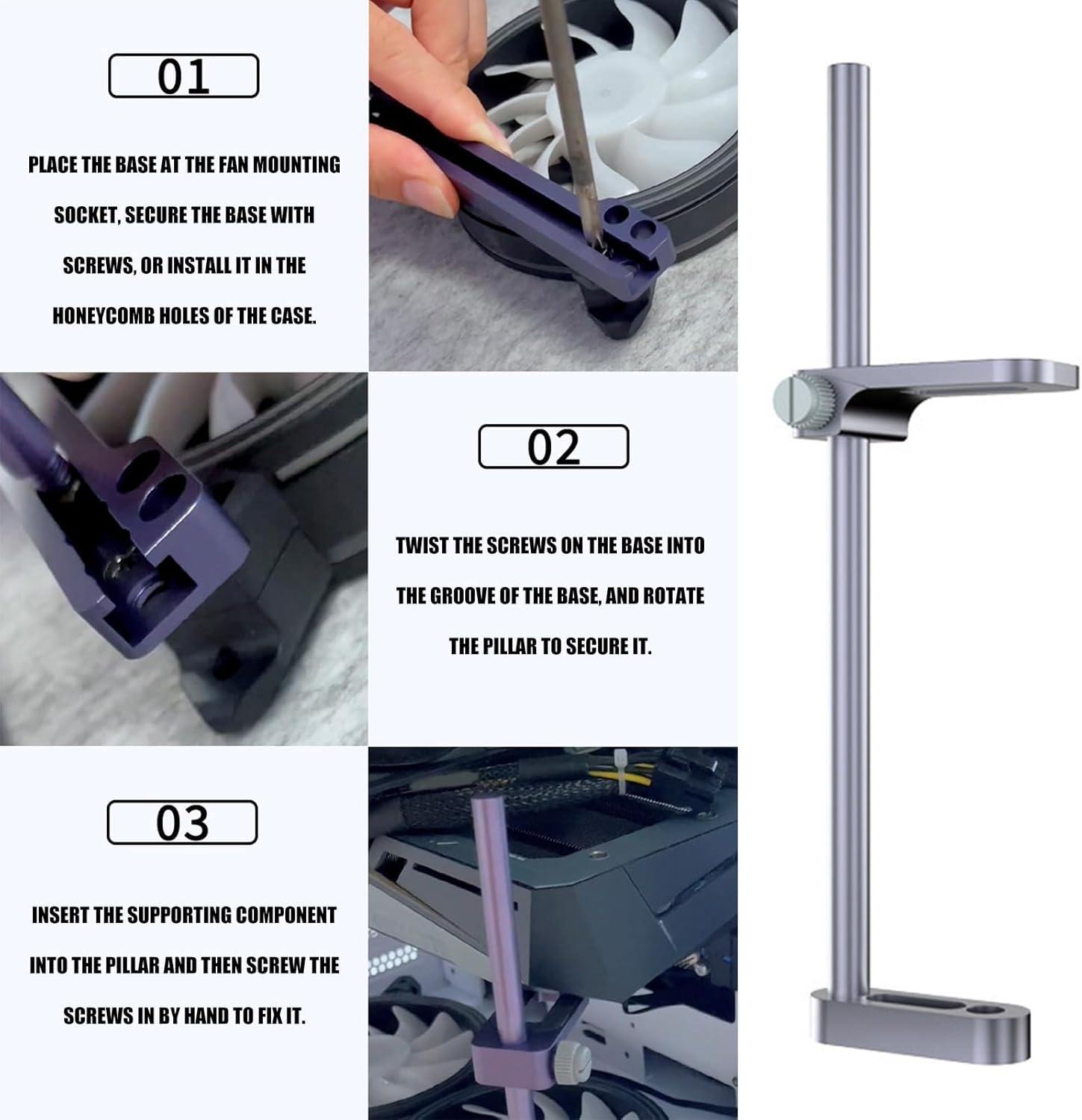 01

PLACE THE BASE AT THE FAN MOUNTING SOCKET, SECURE THE BASE WITH SCREWS, OR INSTALL IT IN THE HONEYCOMB HOLES OF THE CASE.

02

TWIST THE SCREWS ON THE BASE INTO THE GROOVE OF THE BASE, AND ROTATE THE PILLAR TO SECURE IT.

03

INSERT THE SUPPORTING COMPONENT INTO THE PILLAR AND THEN SCREW THE SCREWS IN BY HAND TO FIX IT.