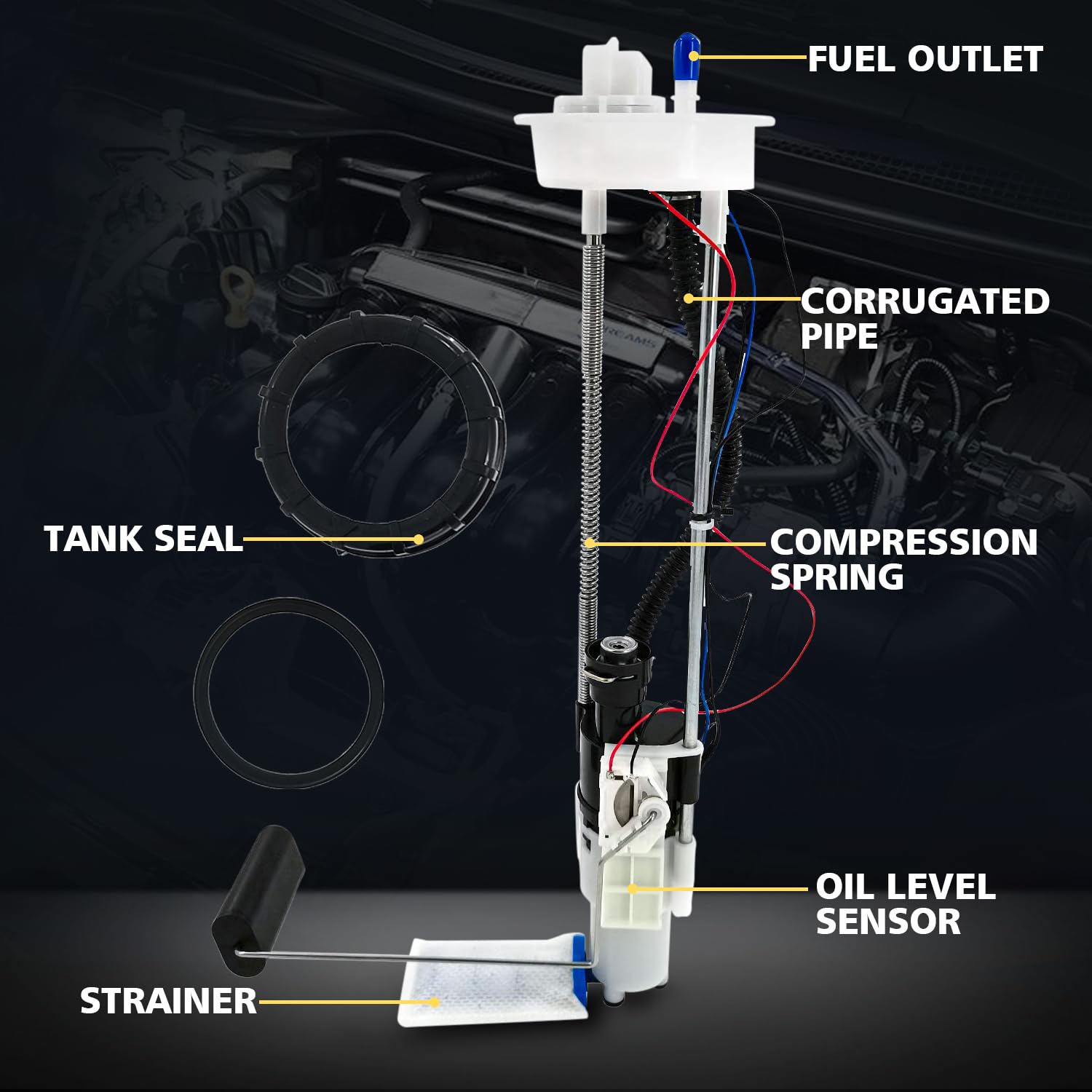 FUEL OUTLET

CORRUGATED PIPE

TANK SEAL

COMPRESSION SPRING

OIL LEVEL SENSOR

STRAINER