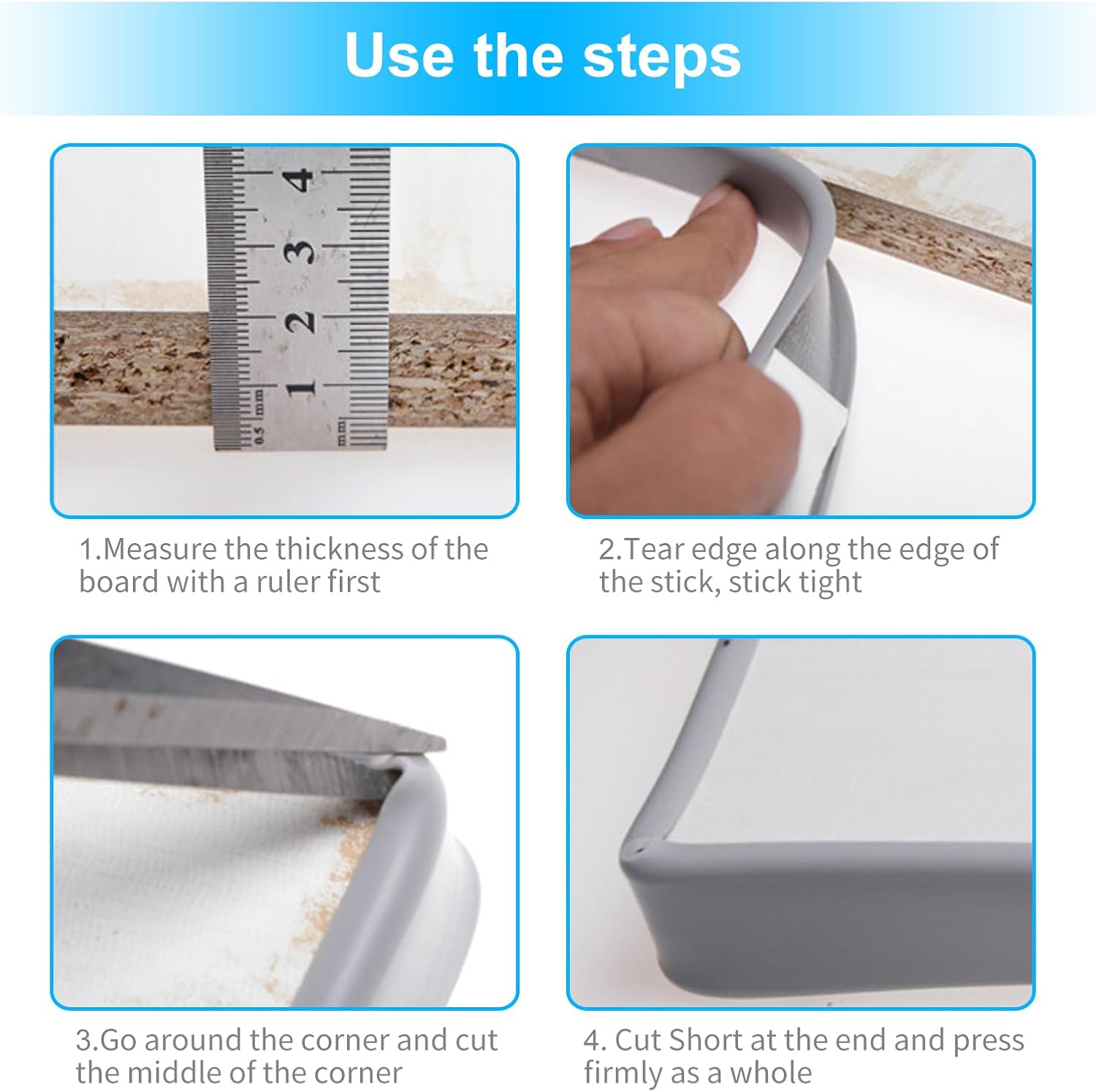 Use the steps

4
3
2
1
0.5 mm
mm

1.Measure the thickness of the board with a ruler first

2.Tear edge along the edge of the stick, stick tight

3.Go around the corner and cut the middle of the corner

4. Cut Short at the end and press firmly as a whole