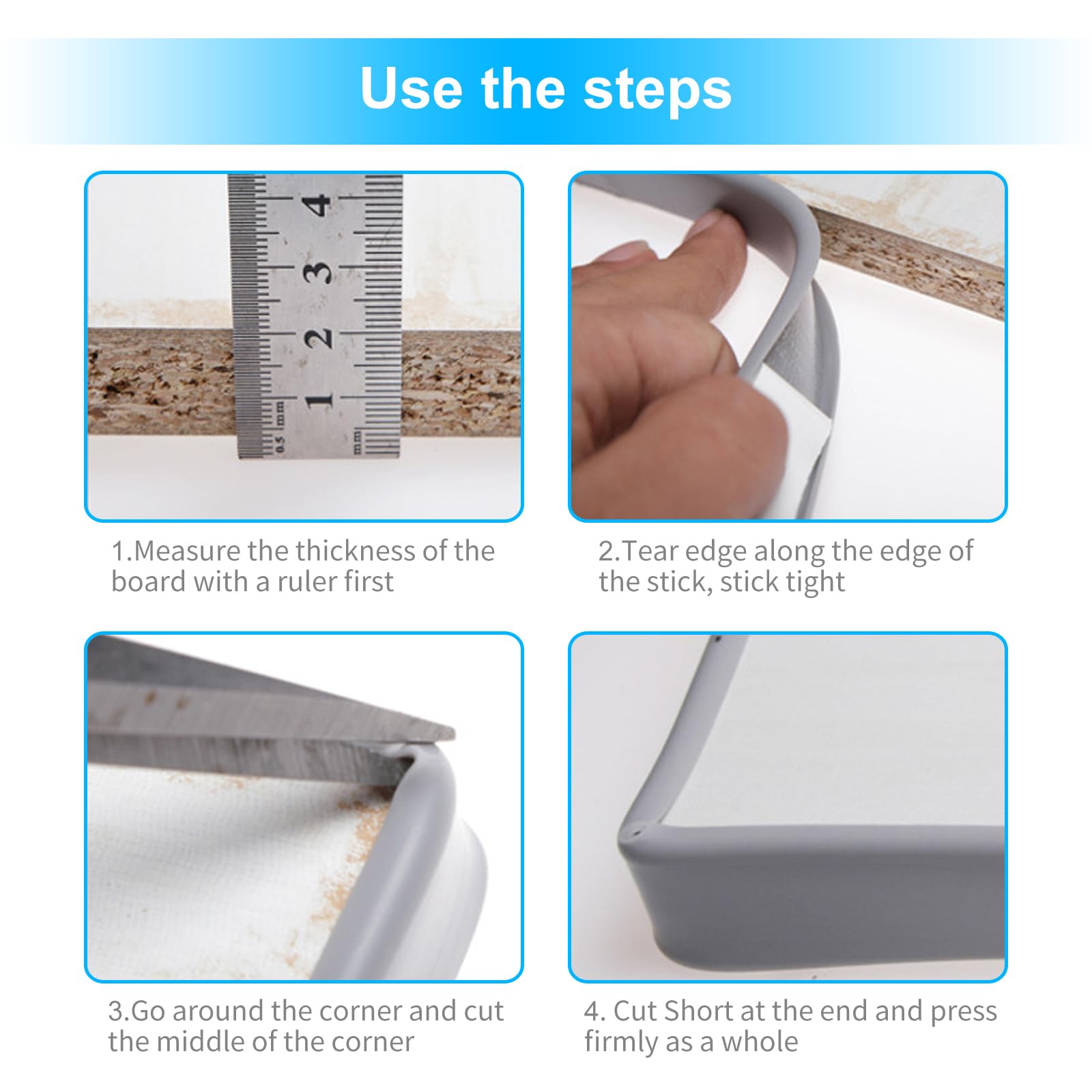 Use the steps

4
3
2
1
0.5 mm
mm

1.Measure the thickness of the board with a ruler first

2.Tear edge along the edge of the stick, stick tight

3.Go around the corner and cut the middle of the corner

4. Cut Short at the end and press firmly as a whole