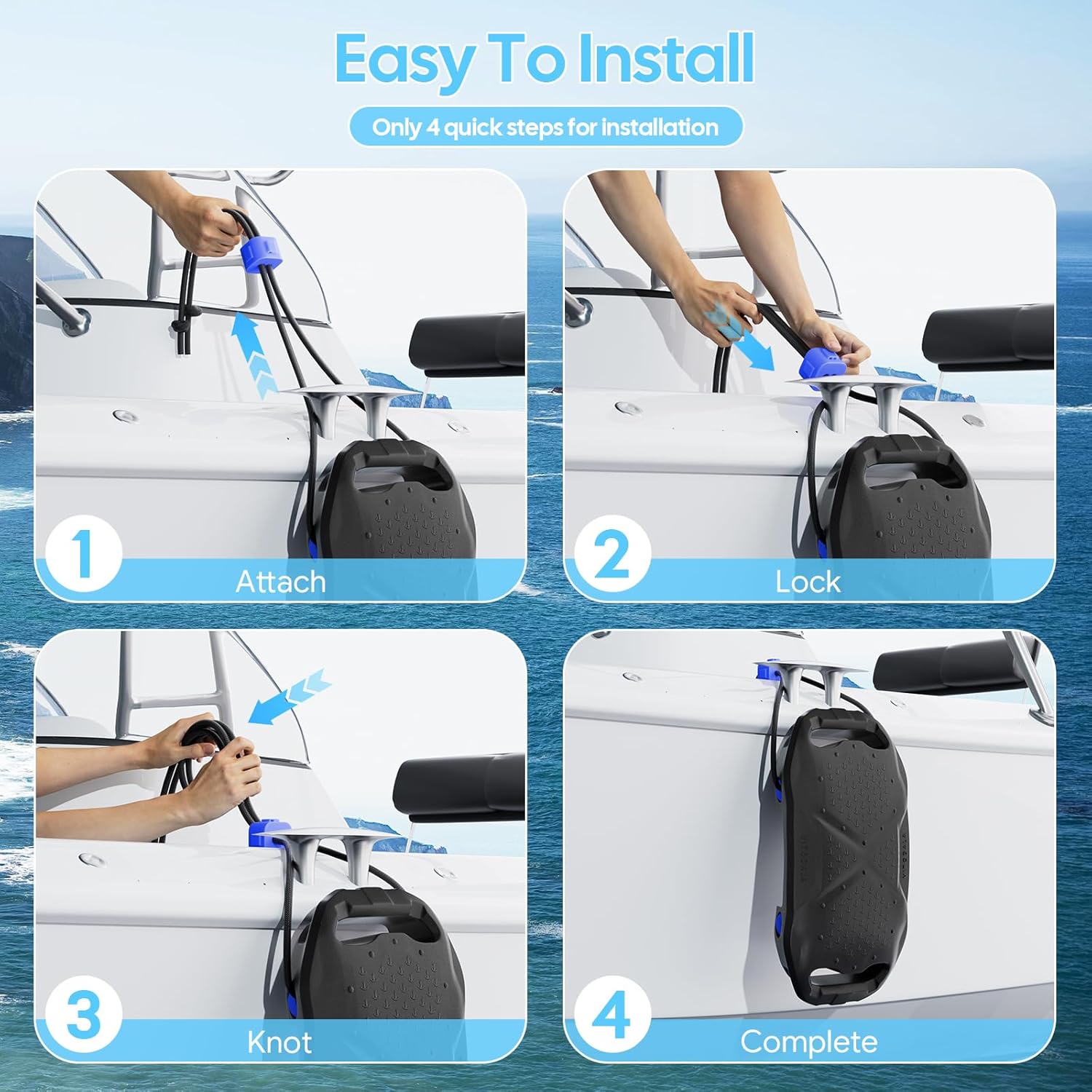 Easy To Install

Only 4 quick steps for installation

1
Attach

2
Lock

3
Knot

4
Complete