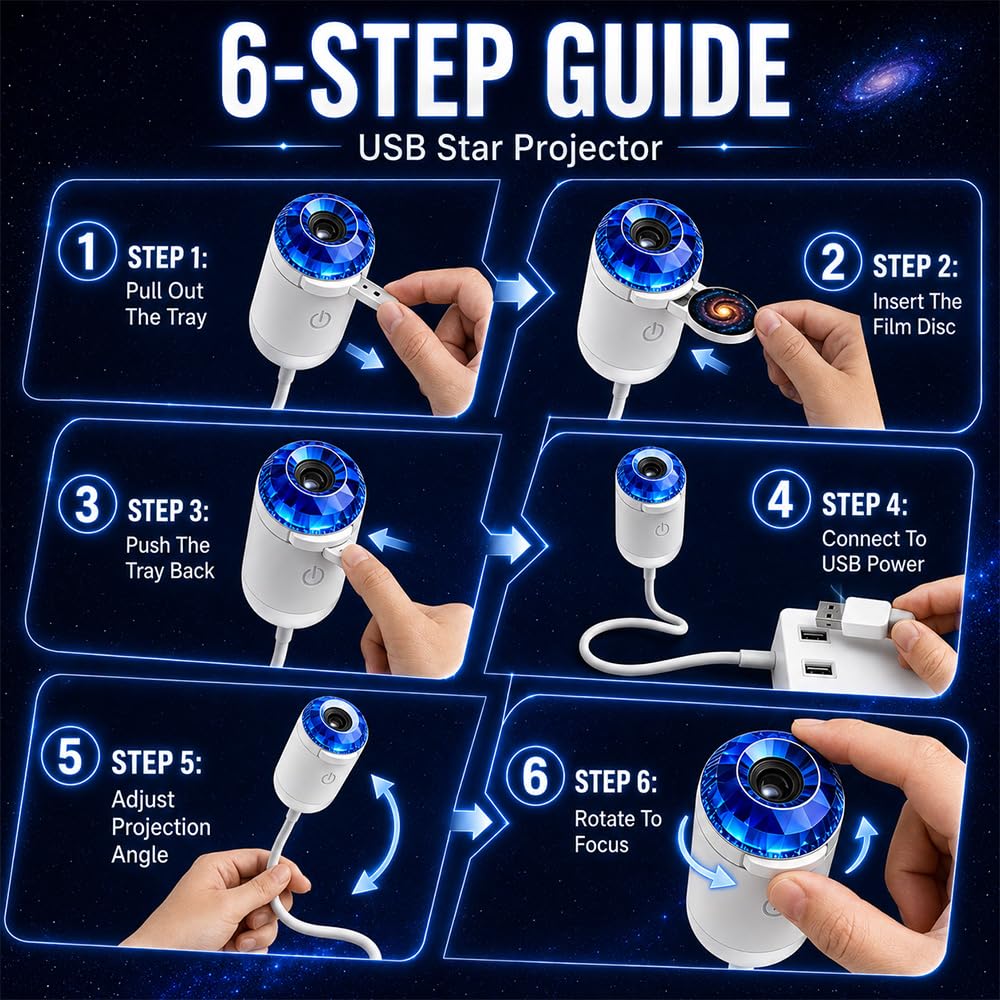 6-STEP GUIDE

USB Star Projector

1 STEP 1:
Pull Out
The Tray

2 STEP 2:
Insert The
Film Disc

3 STEP 3:
Push The
Tray Back

4 STEP 4:
Connect To
USB Power

5 STEP 5:
Adjust
Projection
Angle

6 STEP 6:
Rotate To
Focus