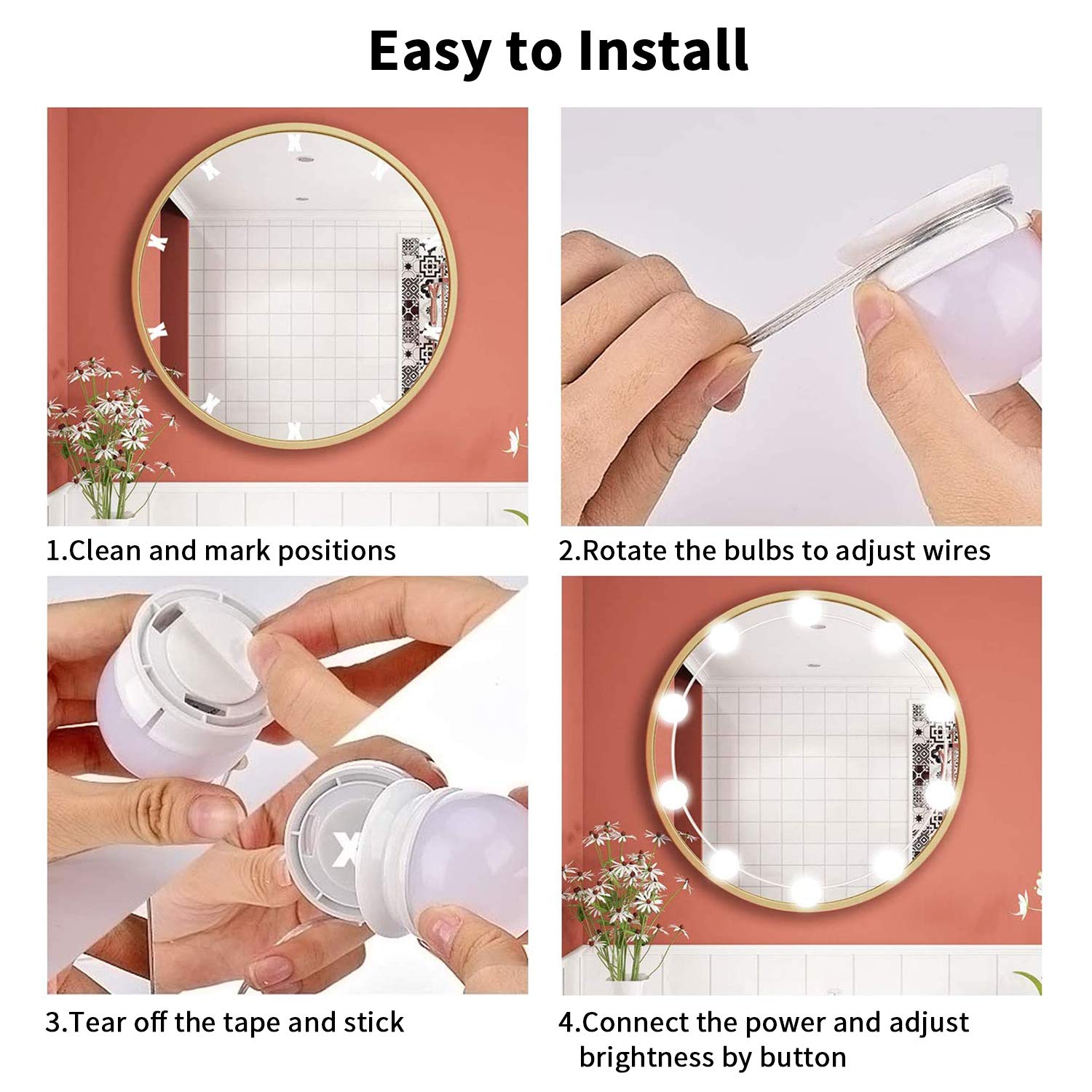 Easy to Install

1.Clean and mark positions

2.Rotate the bulbs to adjust wires

3.Tear off the tape and stick

4.Connect the power and adjust brightness by button