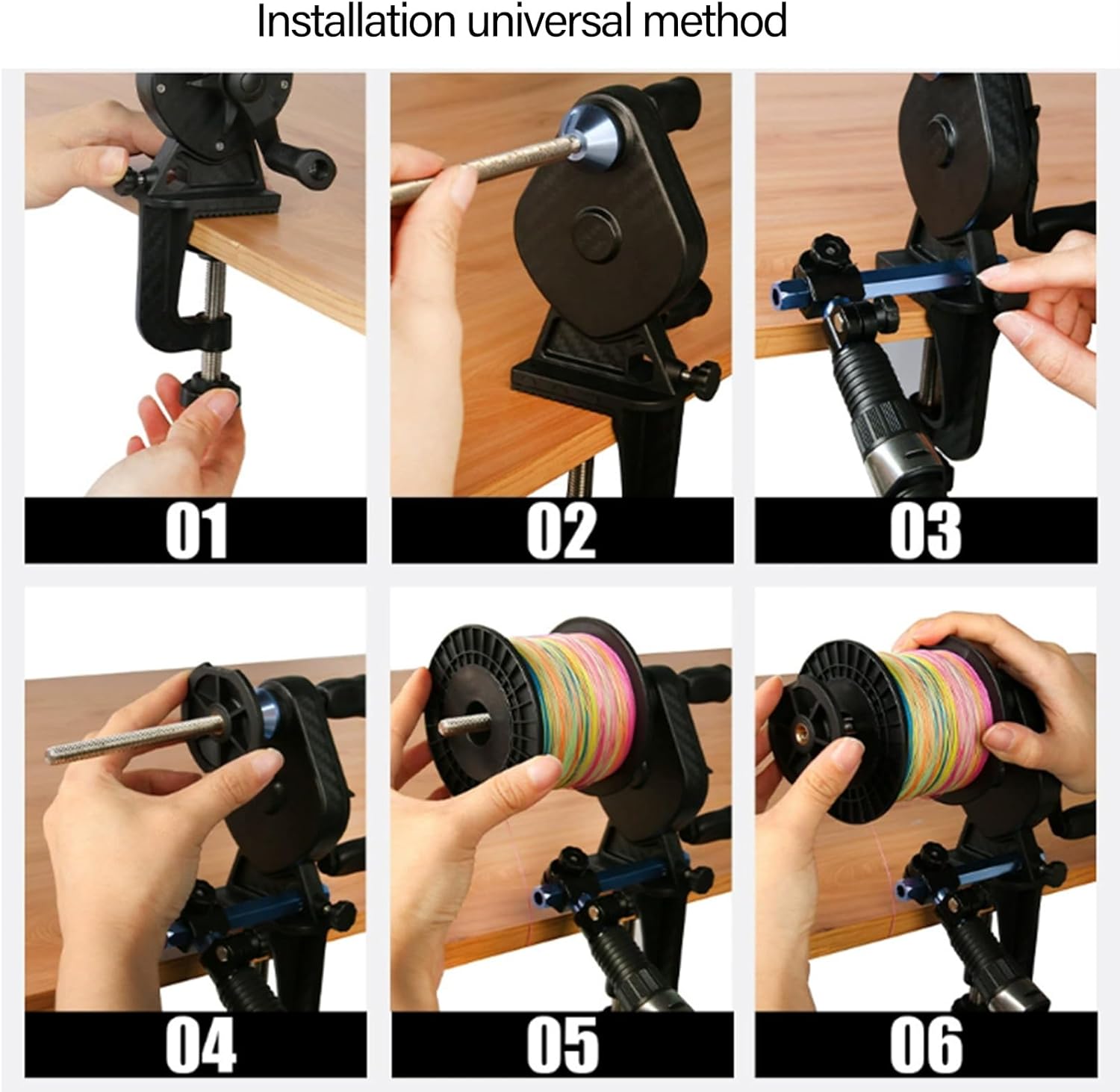 Installation universal method

01

02

03

04

05

06