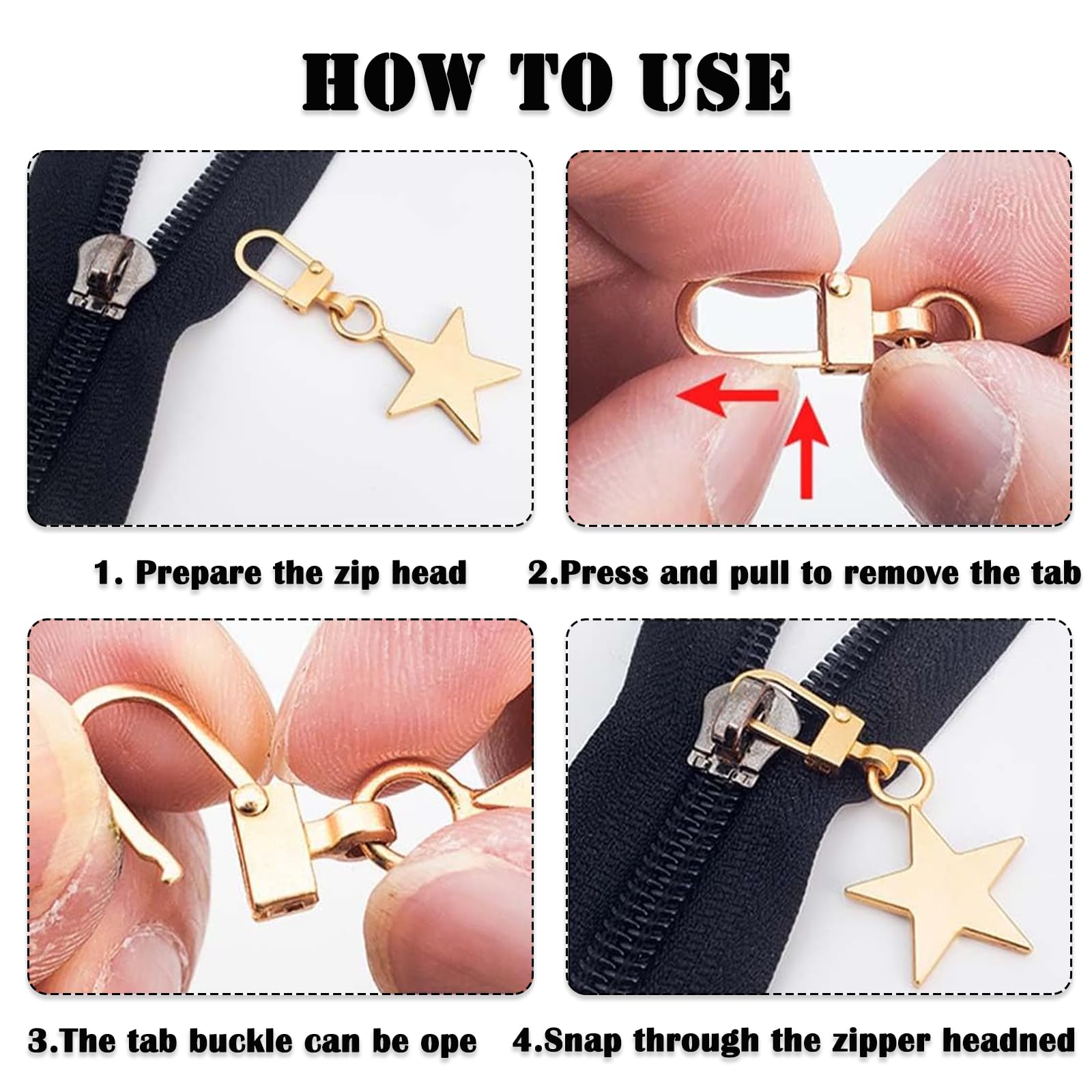 HOW TO USE

1. Prepare the zip head

2.Press and pull to remove the tab

3.The tab buckle can be ope

4.Snap through the zipper headned