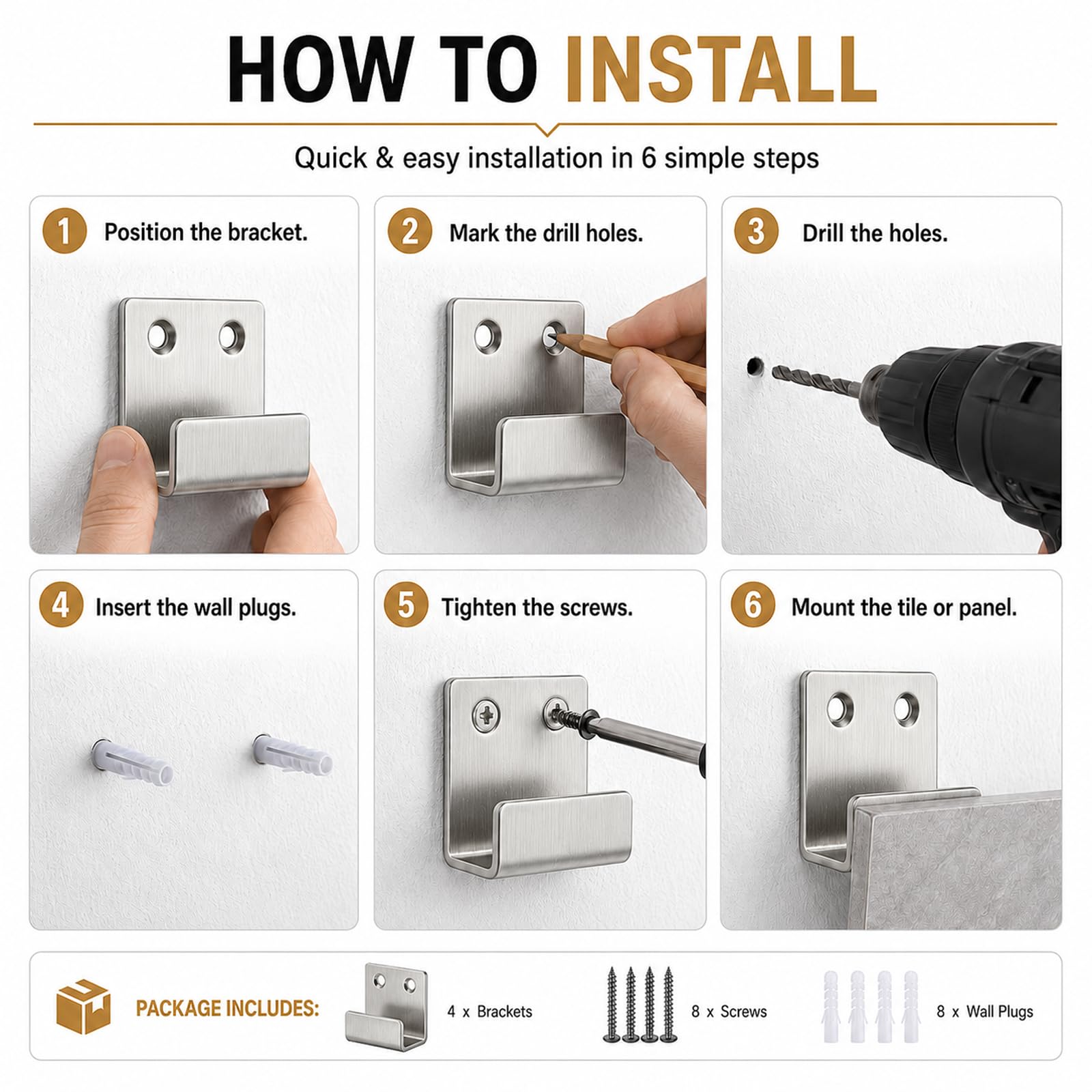 HOW TO INSTALL

Quick & easy installation in 6 simple steps

1 Position the bracket.

2 Mark the drill holes.

3 Drill the holes.

4 Insert the wall plugs.

5 Tighten the screws.

6 Mount the tile or panel.

PACKAGE INCLUDES:

4 x Brackets

8 x Screws

8 x Wall Plugs