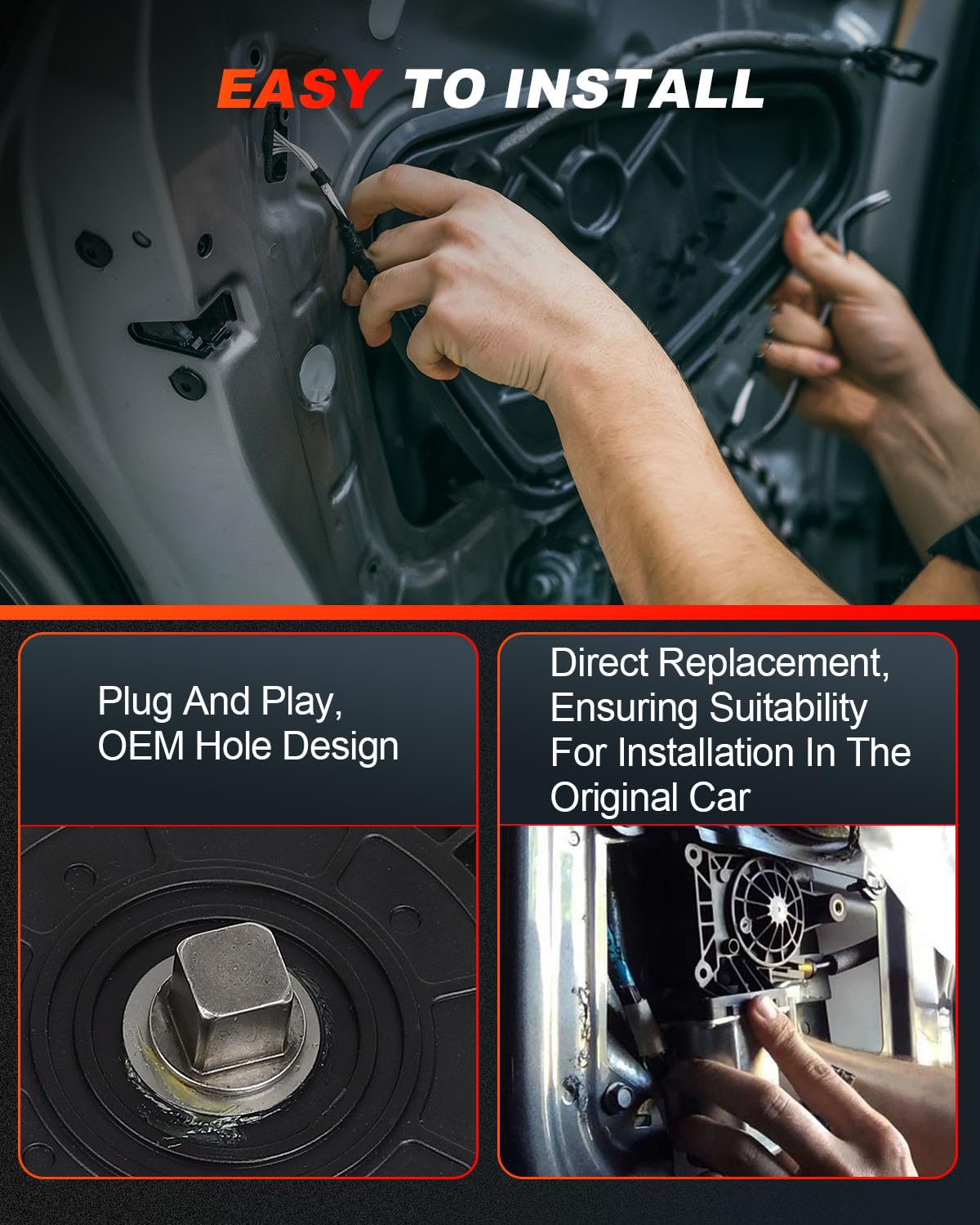 EASY TO INSTALL

Plug And Play, OEM Hole Design

Direct Replacement, Ensuring Suitability For Installation In The Original Car