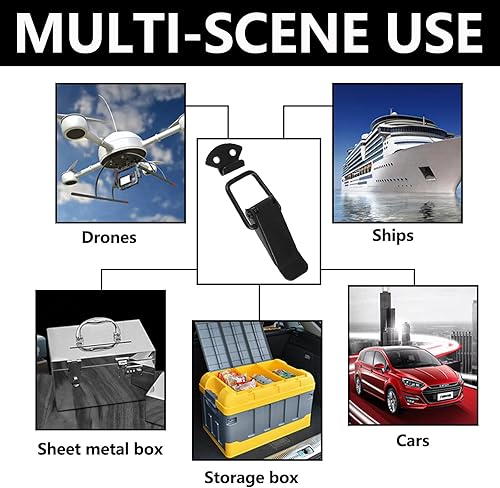 MULTI-SCENE USE

Drones

Ships

Sheet metal box

Storage box

Cars