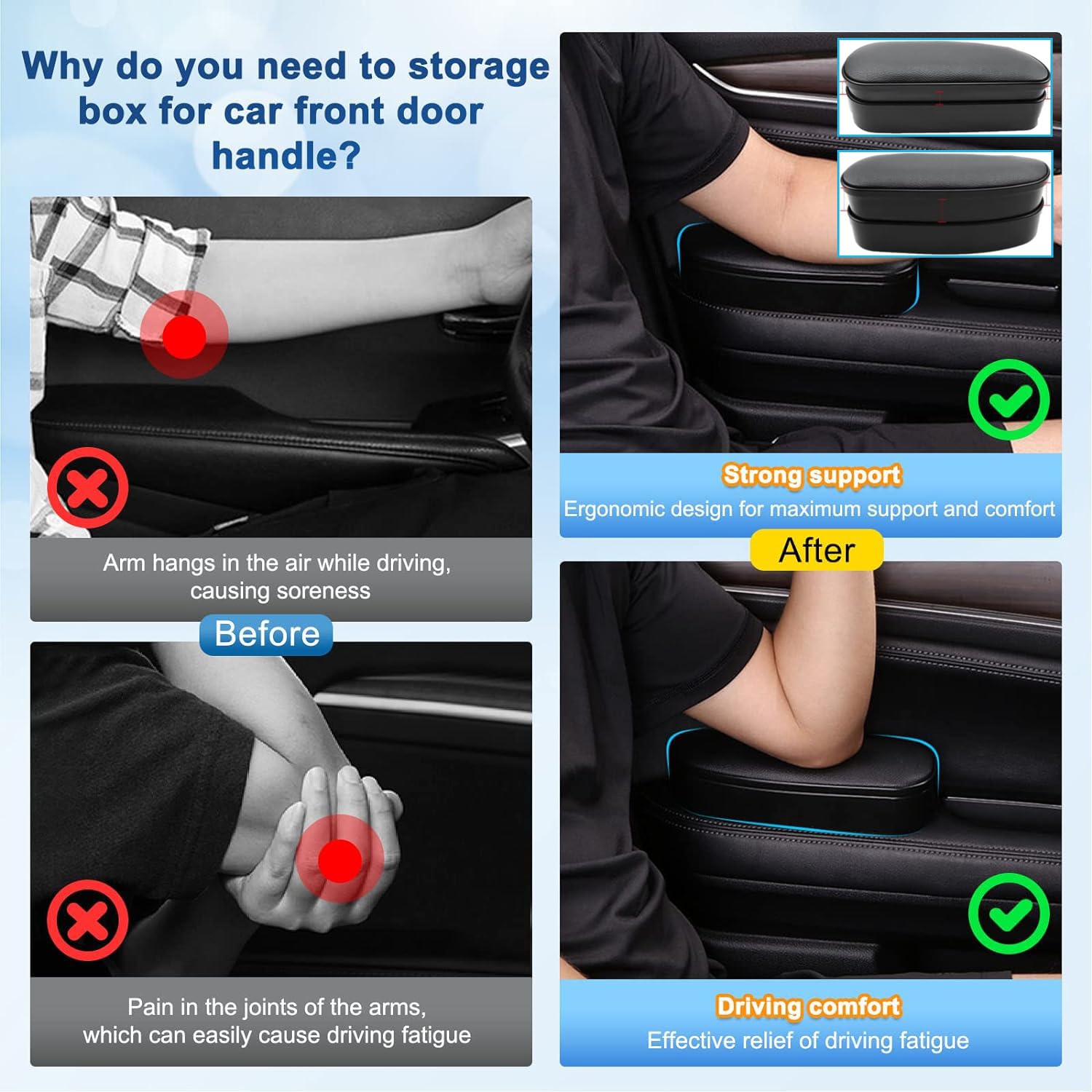 Why do you need to storage box for car front door handle?

Arm hangs in the air while driving, causing soreness

Before

Pain in the joints of the arms, which can easily cause driving fatigue

Strong support
Ergonomic design for maximum support and comfort

After

Driving comfort
Effective relief of driving fatigue