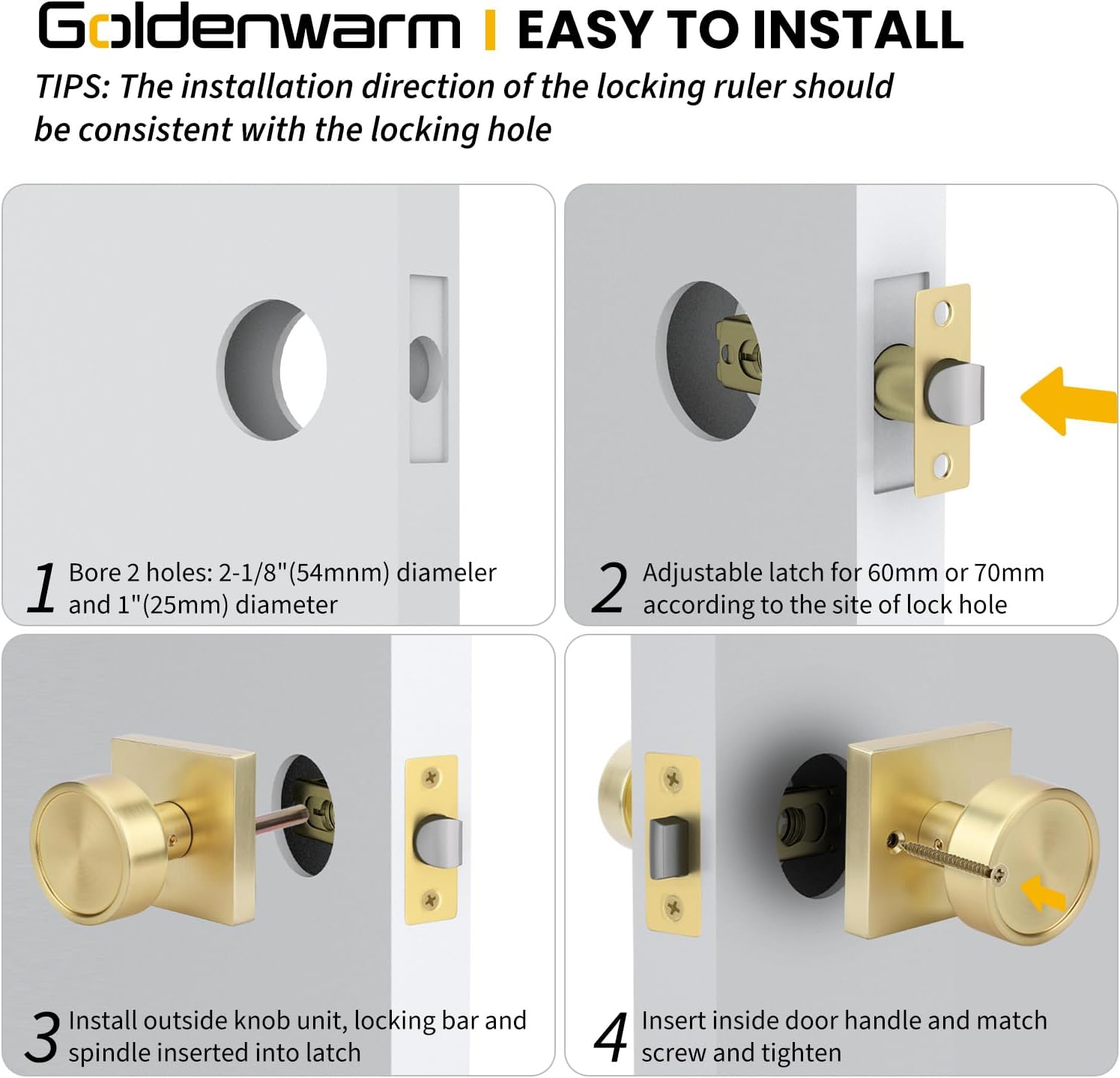 Goldenwarm | EASY TO INSTALL

TIPS: The installation direction of the locking ruler should be consistent with the locking hole

1 Bore 2 holes: 2-1/8"(54mnm) diameler and 1"(25mm) diameter

2 Adjustable latch for 60mm or 70mm according to the site of lock hole

3 Install outside knob unit, locking bar and spindle inserted into latch

4 Insert inside door handle and match screw and tighten