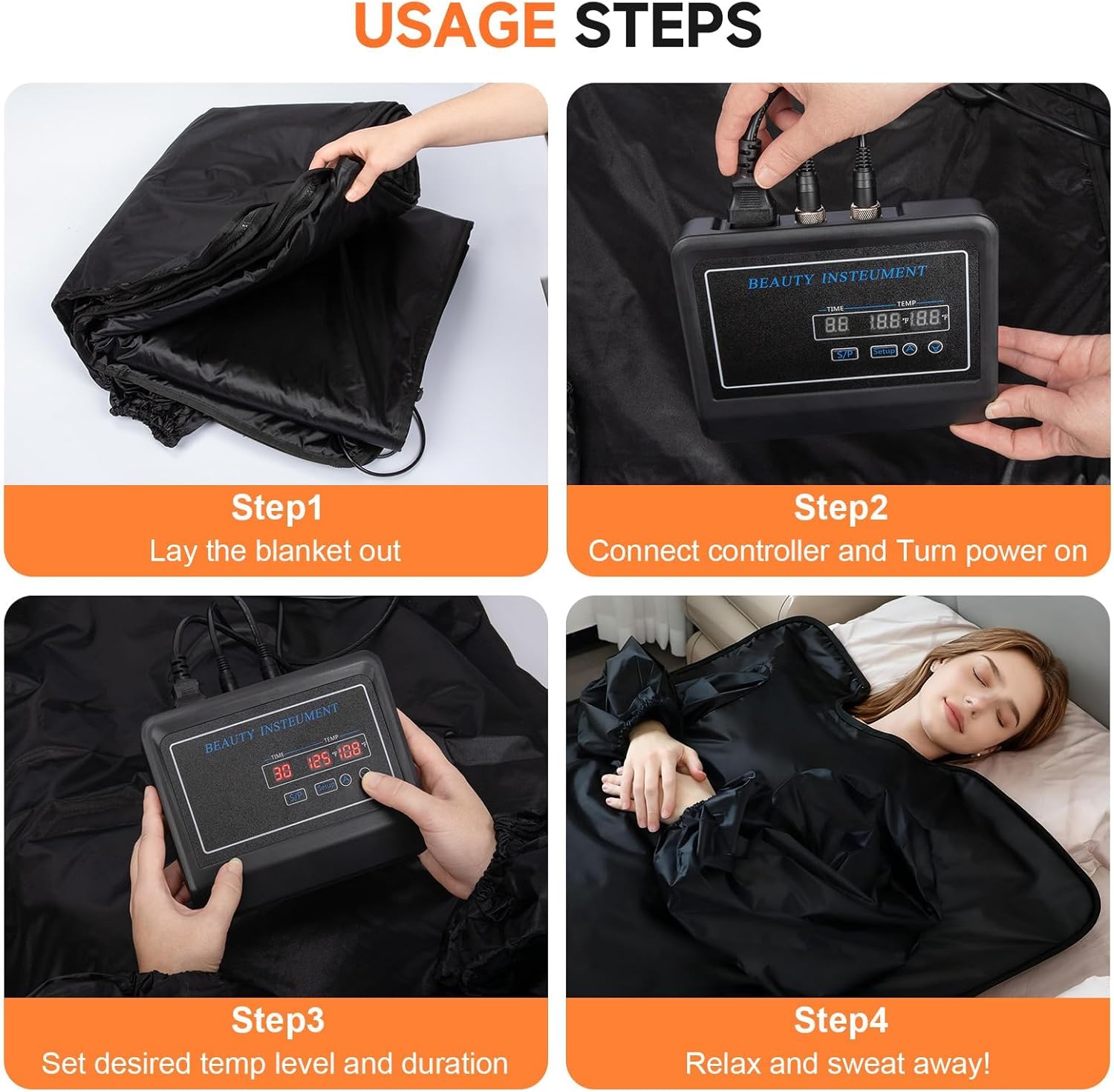 USAGE STEPS

BEAUTY INSTEUMENT

TIME TEMP

88 188 °F 188 °F

S/P Setup

Step1
Lay the blanket out

Step2
Connect controller and Turn power on

BEAUTY INSTEUMENT

TIME TEMP

30 125 °F 108 °F

S/P Setup

Step3
Set desired temp level and duration

Step4
Relax and sweat away!