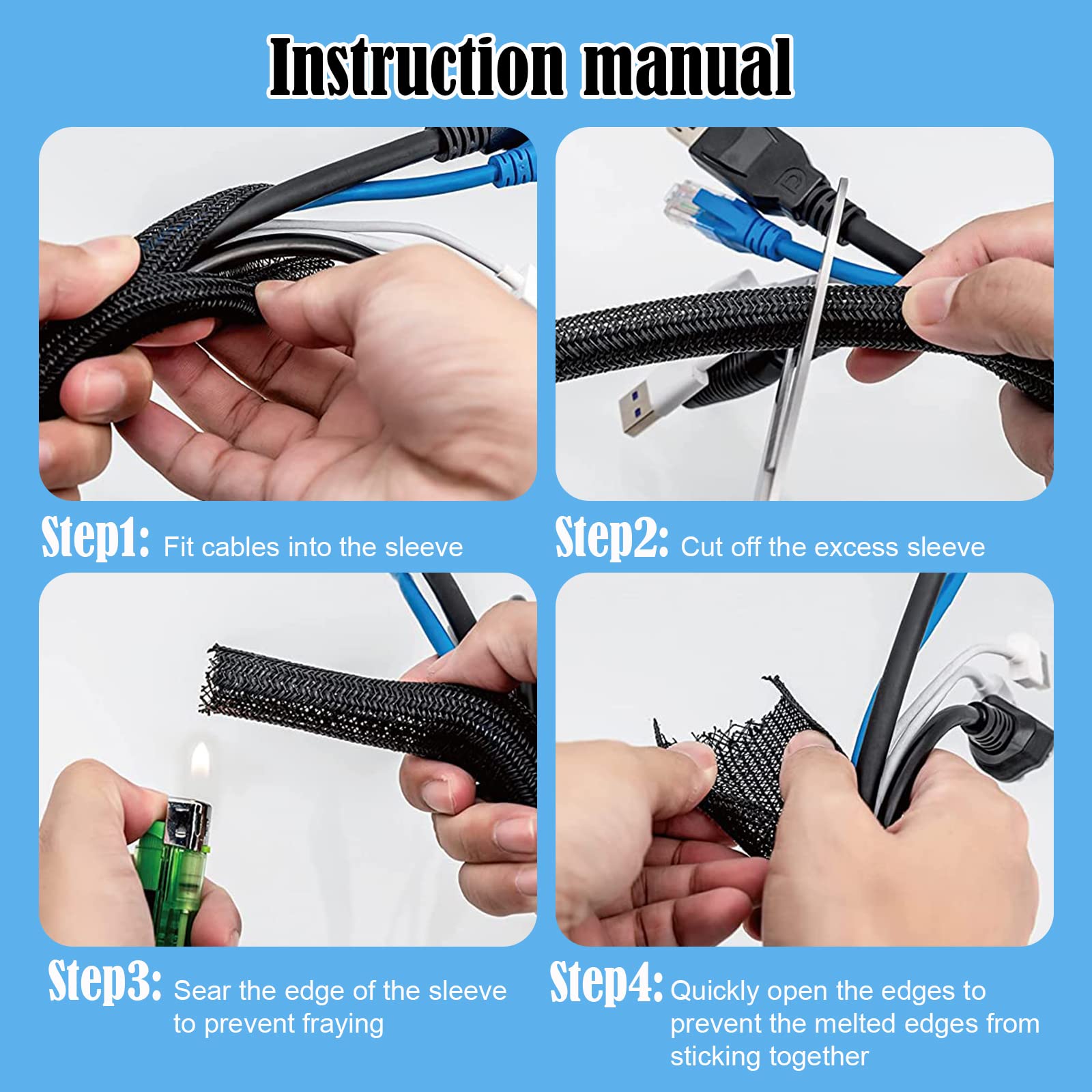 Instruction manual

Step1: Fit cables into the sleeve

Step2: Cut off the excess sleeve

Step3: Sear the edge of the sleeve to prevent fraying

Step4: Quickly open the edges to prevent the melted edges from sticking together